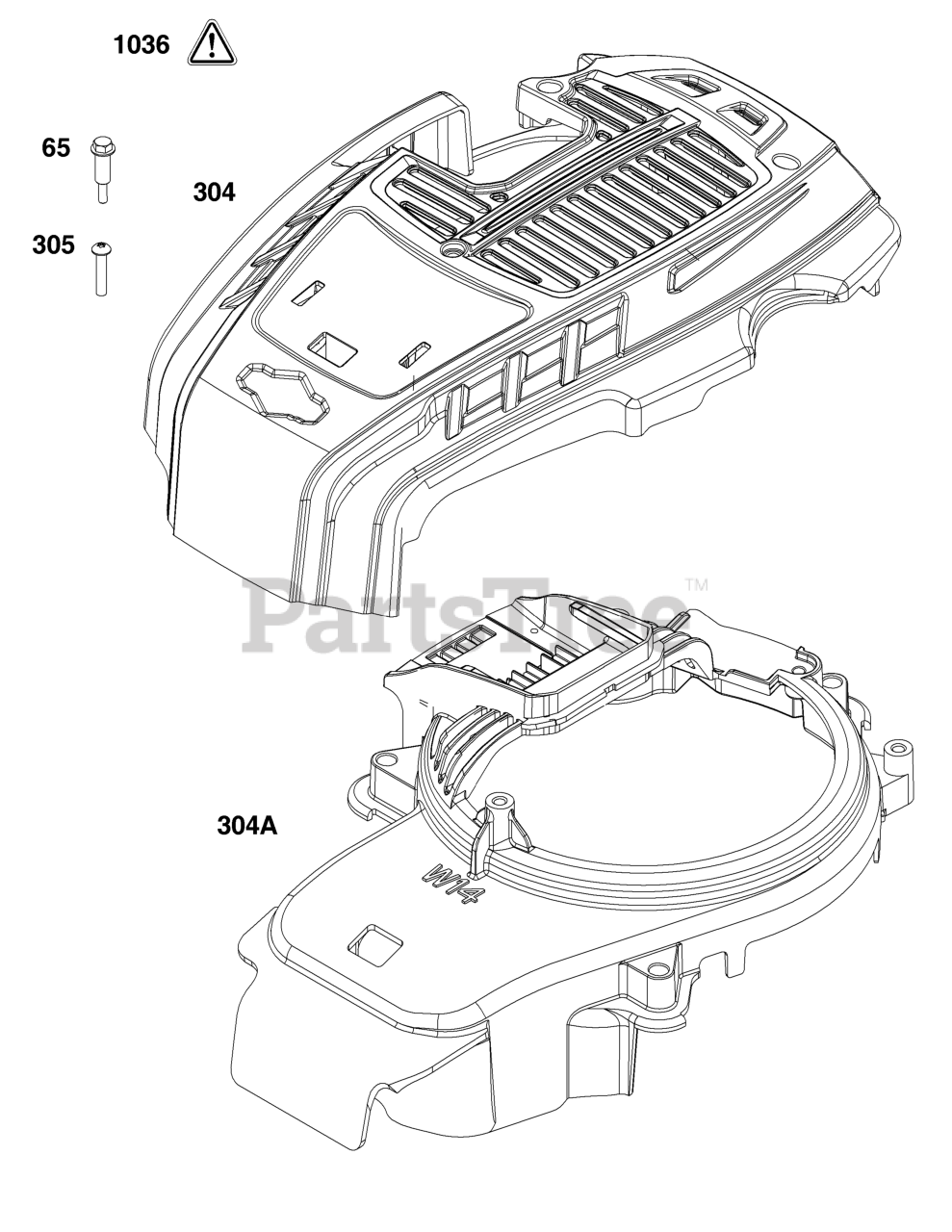 1036

65

304

305

PartsTree™

304A

W14