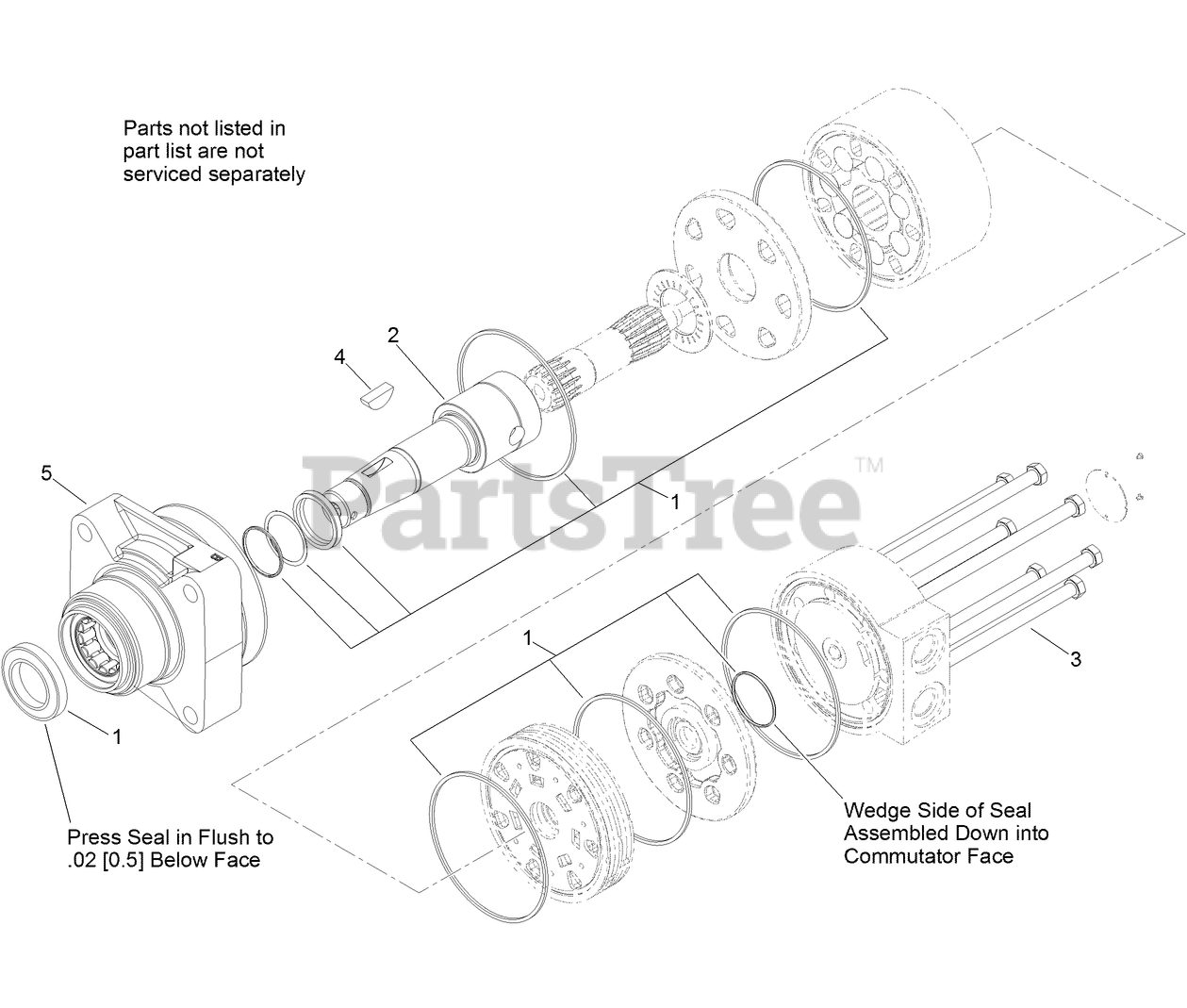 Parts not listed in part list are not serviced separately

2

4

5

PartsTree™

1

1

3

1

Press Seal in Flush to .02 [0.5] Below Face

Wedge Side of Seal Assembled Down into Commutator Face