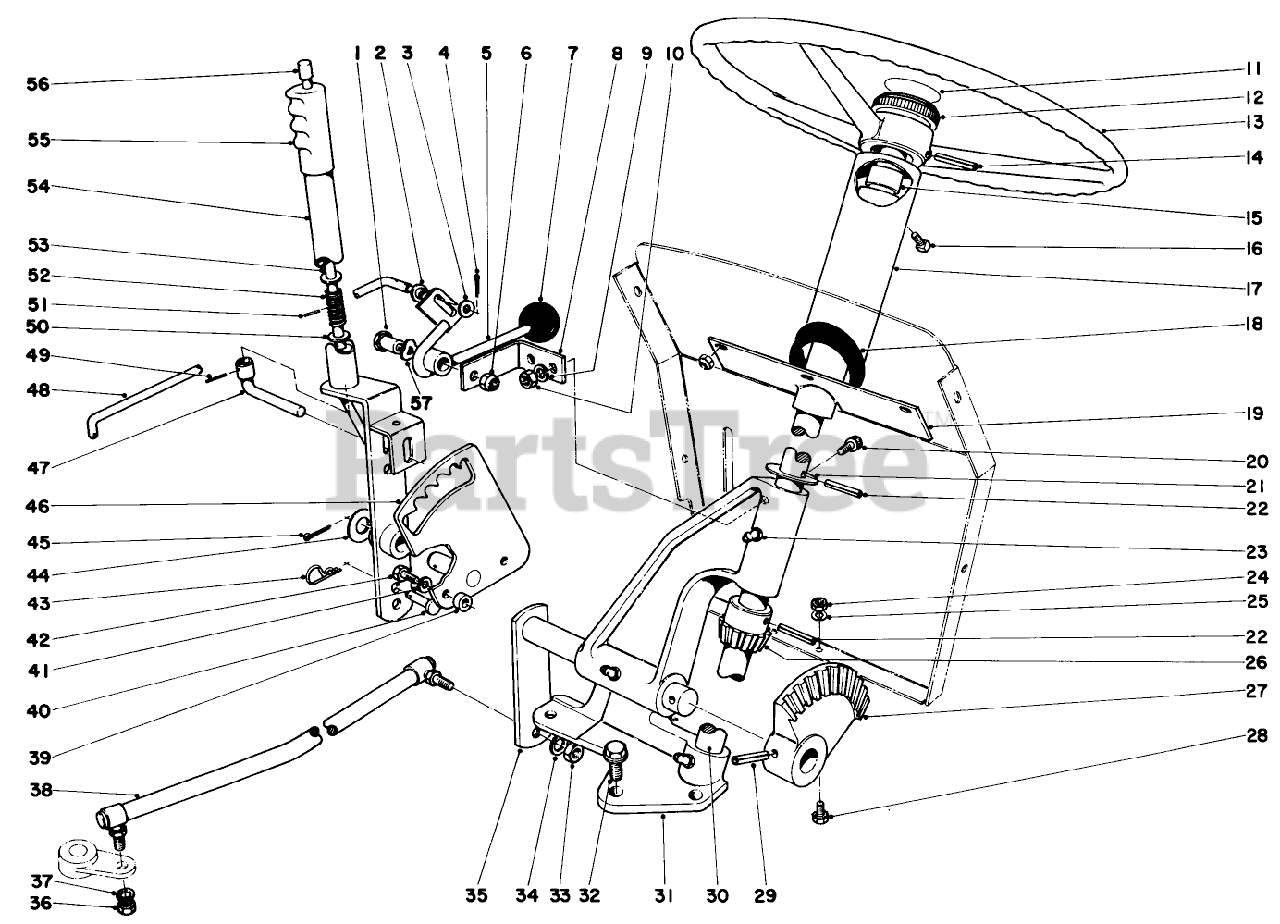 56
55
54
53
52
51
50
49
48
47
46
45
44
43
42
41
40
39
38
37
36
1 2 3 4 5 6 7 8 9 10
57
11
12
13
14
15
16
17
18
19
20
21
22
23
24
25
22
26
27
28
35 34 33 32 31 30 29
PartsTree™