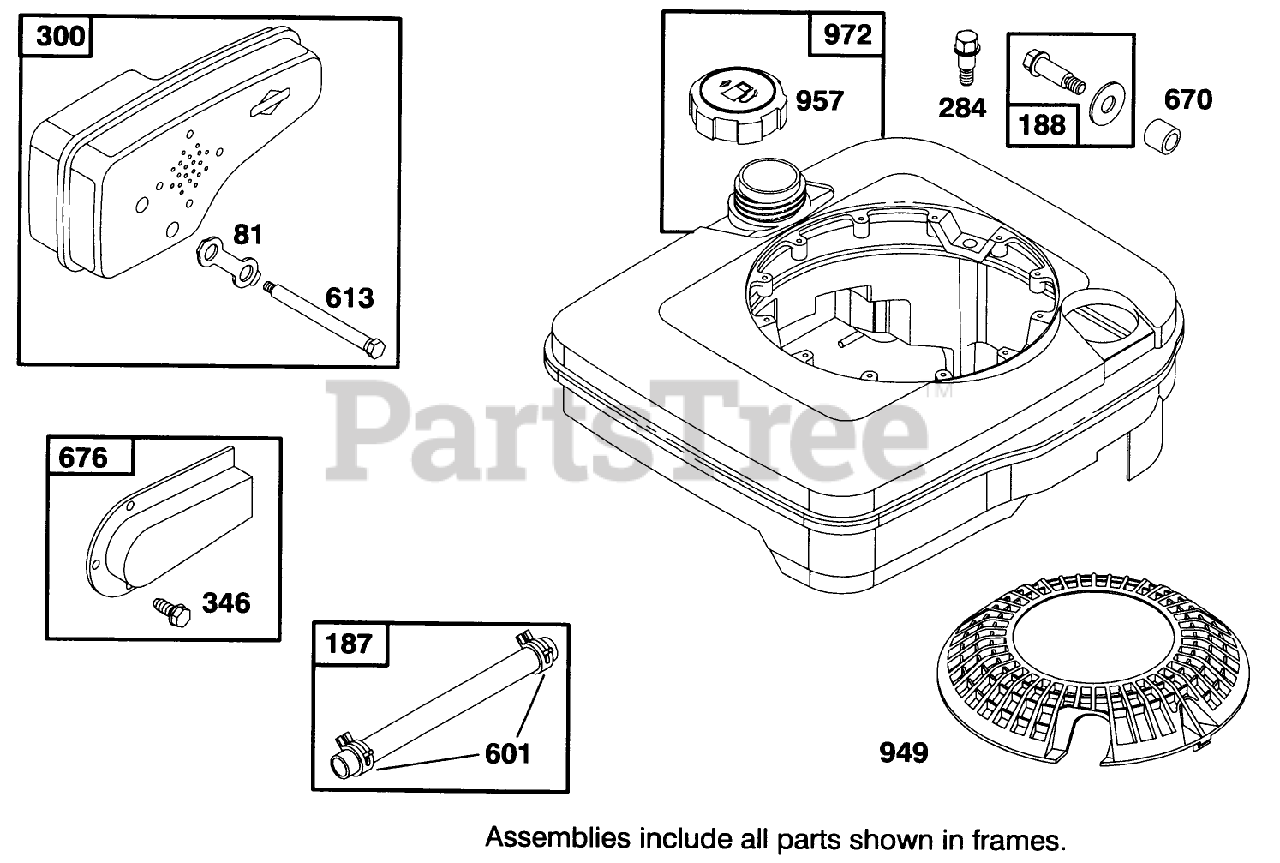 300

81

613

972

957

284

188

670

PartsTree™

676

346

187

601

949

Assemblies include all parts shown in frames.