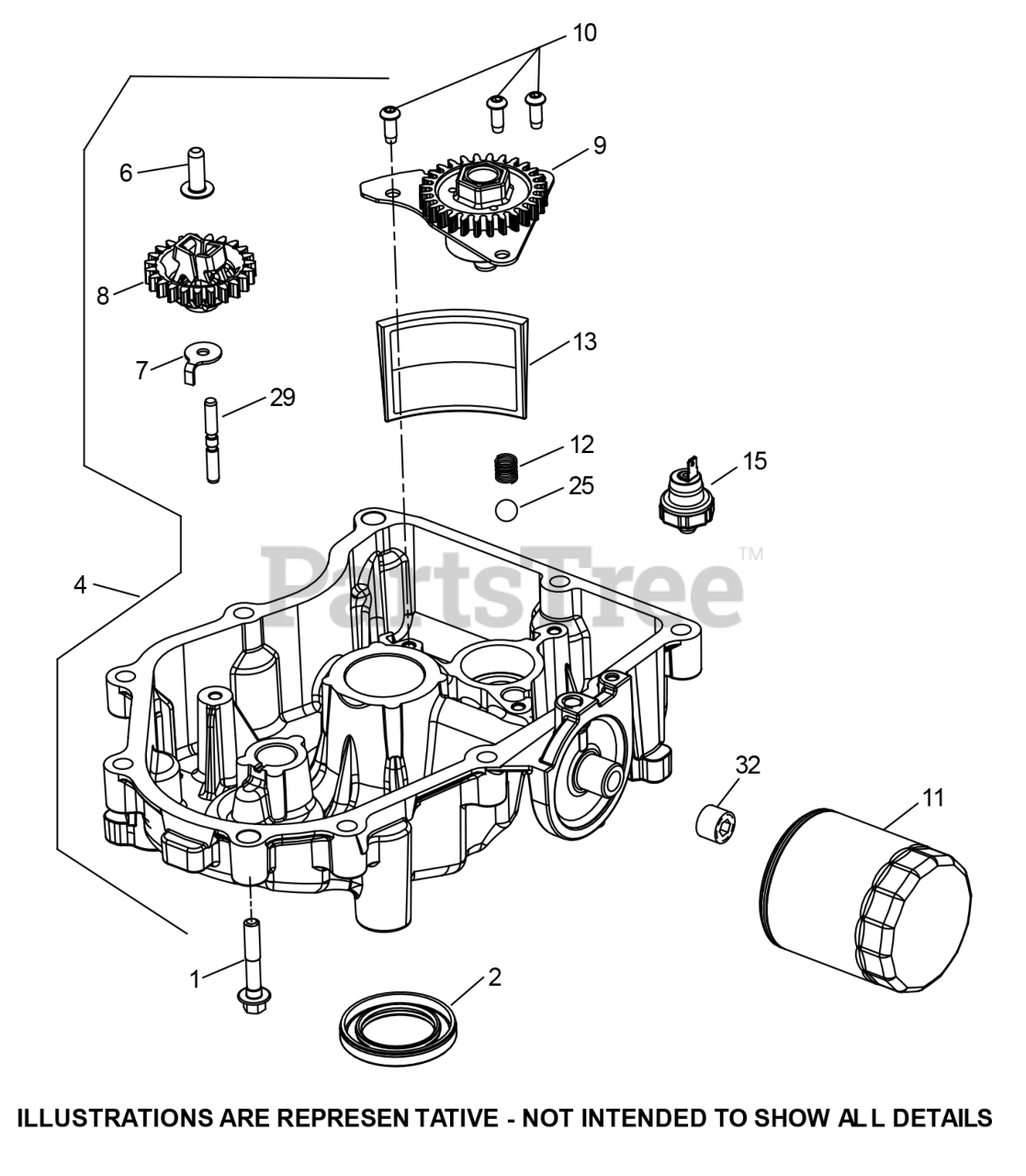 10
6
9
8
13
7
29
12
15
25
PartsTree™
4
32
11
1
2
ILLUSTRATIONS ARE REPRESEN TATIVE - NOT INTENDED TO SHOW AL L DETAILS