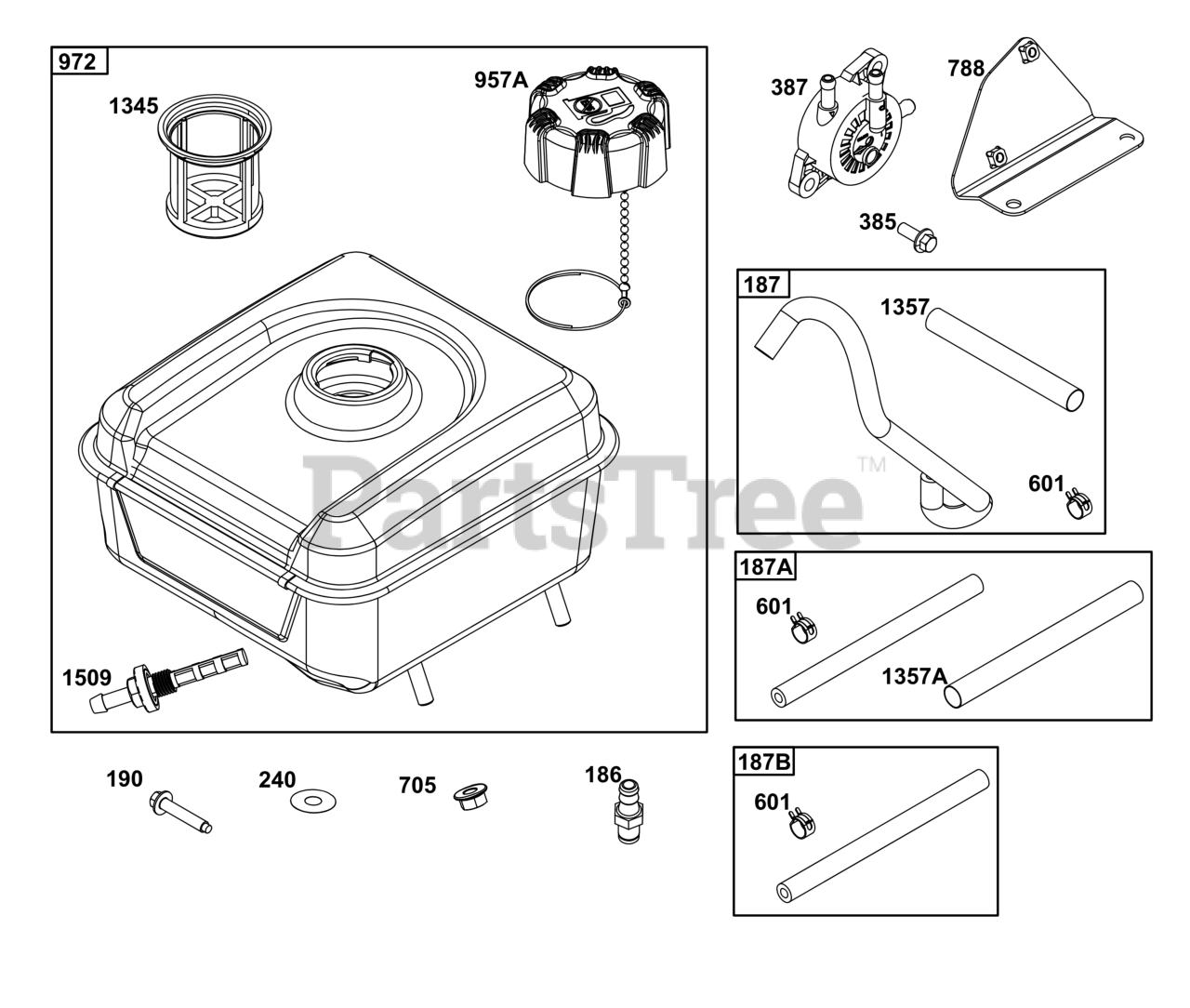 972
1345
957A
1509
387
788
385
187
1357
601
PartsTree™
187A
601
1357A
187B
601
190
240
705
186