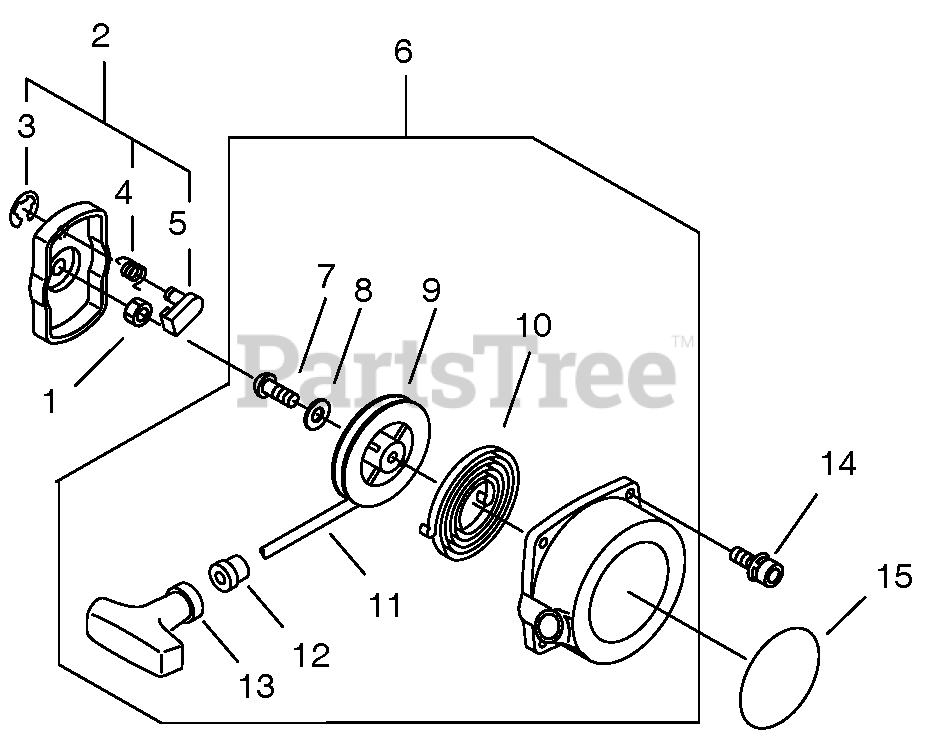 2
6
3
4
5
7
8
9
10
PartsTree™
1
14
15
11
12
13