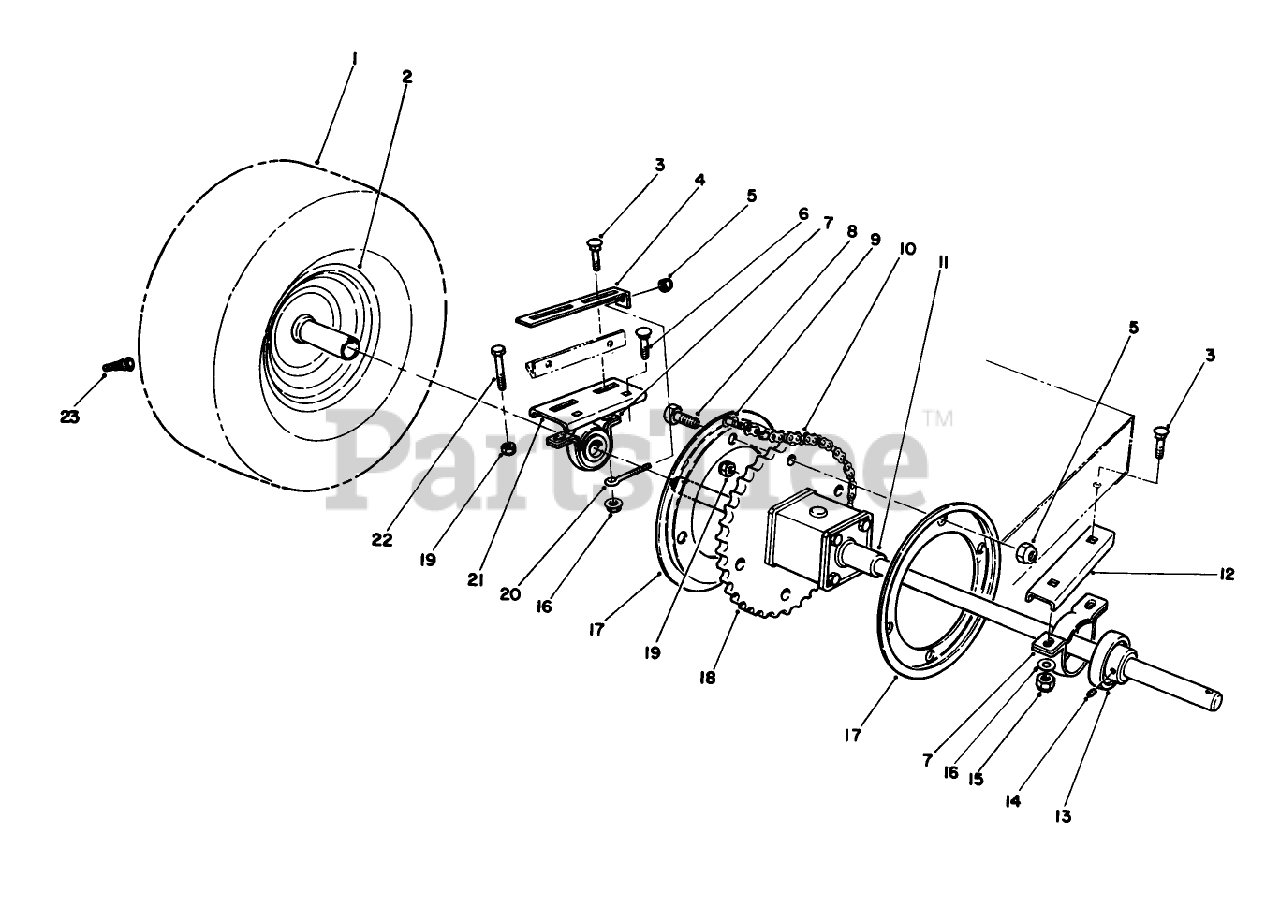 1
2
3
4
5
6
7
8
9
10
11
5
3
23
22
19
21
20
16
17
19
18
17
12
7
16
15
14
13
PartsTree™