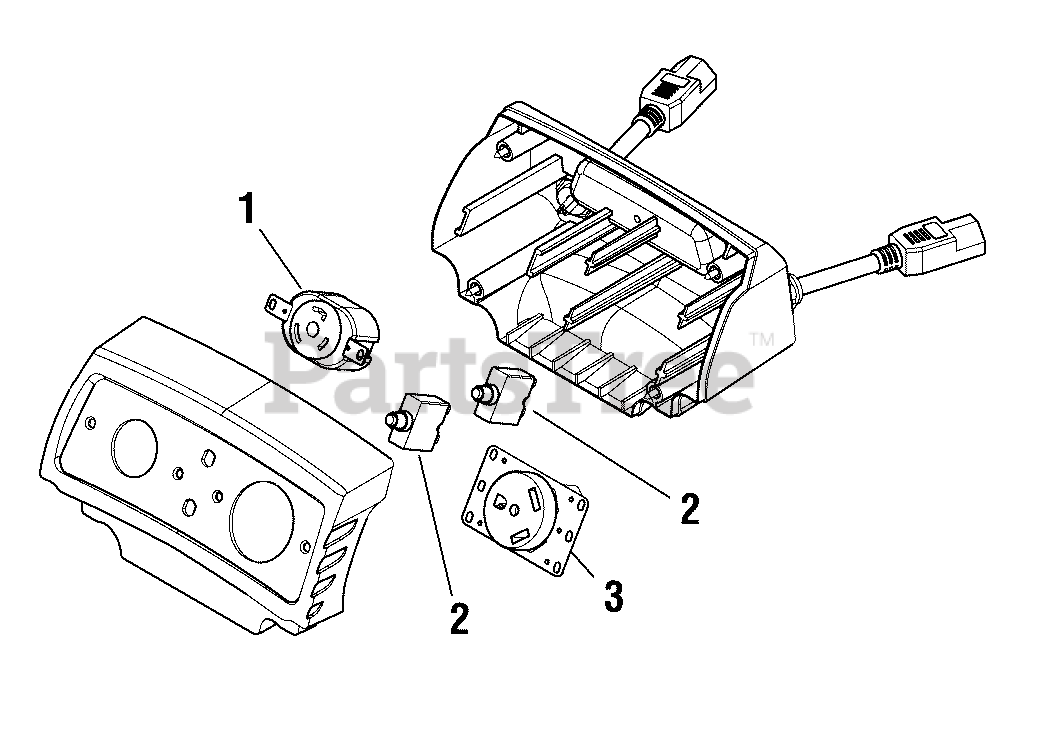 1
PartsTree™
2
2
3