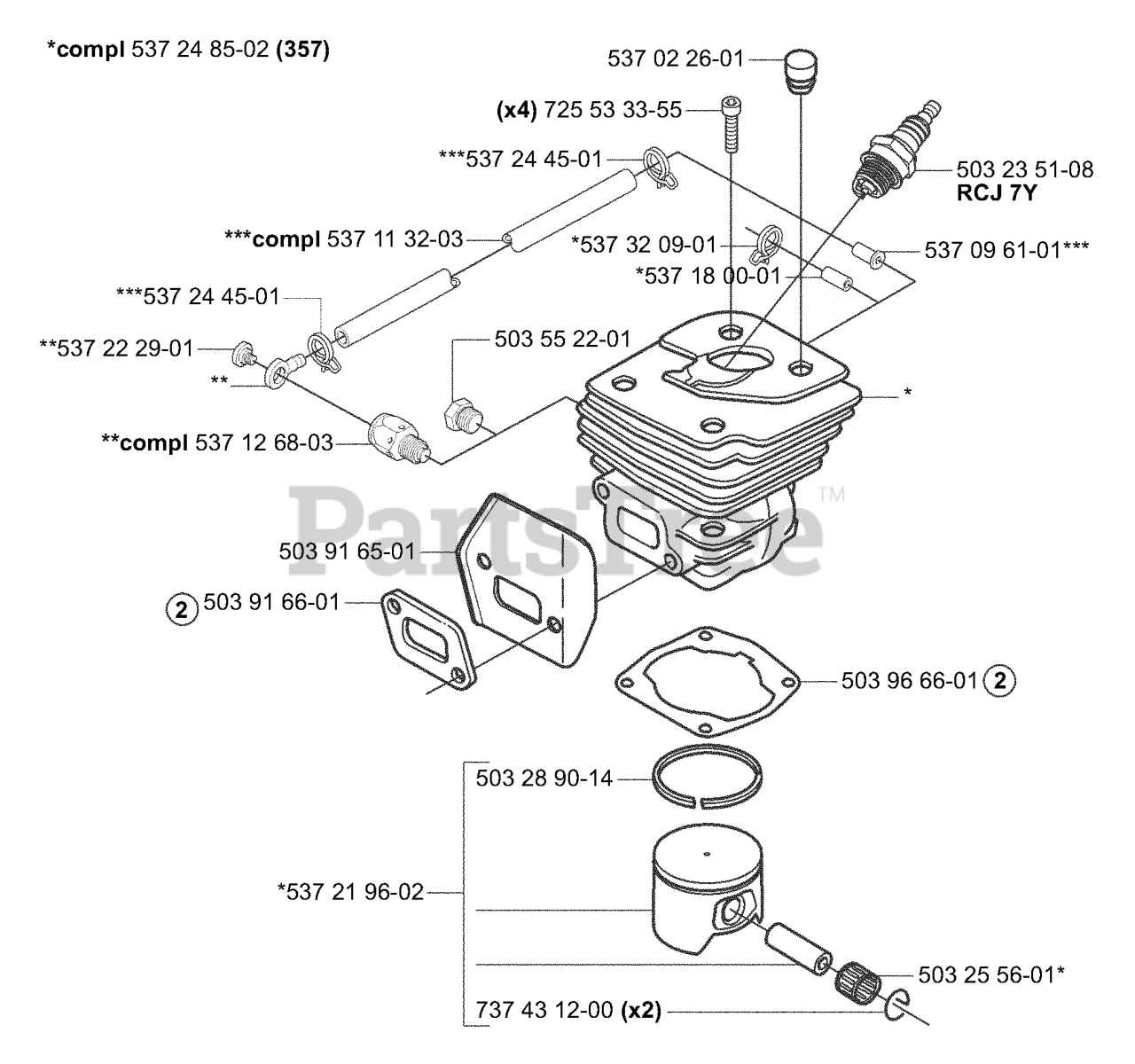 *compl 537 24 85-02 (357)

537 02 26-01

(x4) 725 53 33-55

***537 24 45-01

503 23 51-08
RCJ 7Y

***compl 537 11 32-03

*537 32 09-01

537 09 61-01***

*537 18 00-01

***537 24 45-01

**537 22 29-01

503 55 22-01

**

*

**compl 537 12 68-03

PartsTree™

503 91 65-01

2 503 91 66-01

503 96 66-01 2

503 28 90-14

*537 21 96-02

503 25 56-01*

737 43 12-00 (x2)