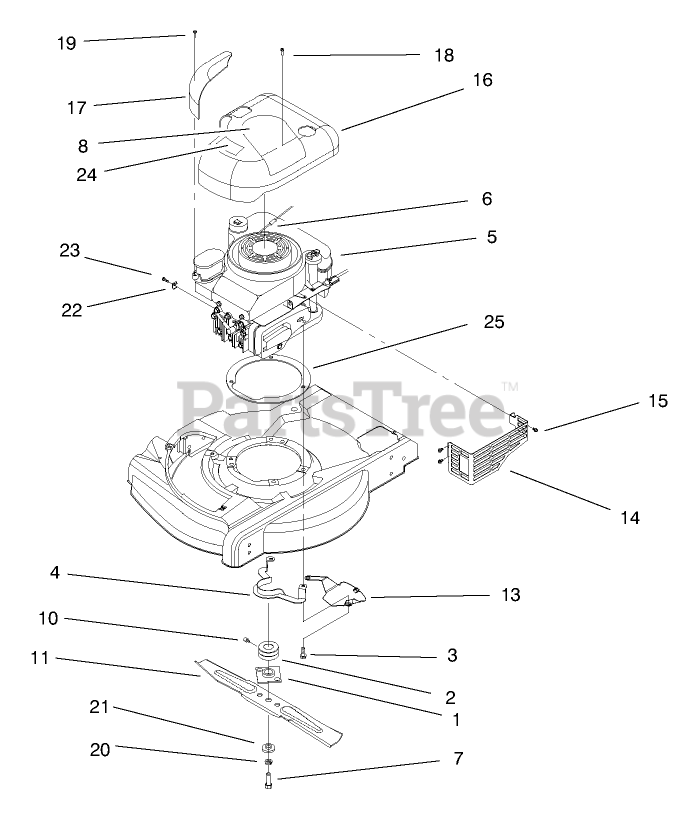 19
18
16
17
8
24
6
5
23
22
25
PartsTree™
15
14
4
13
10
3
11
2
1
21
20
7