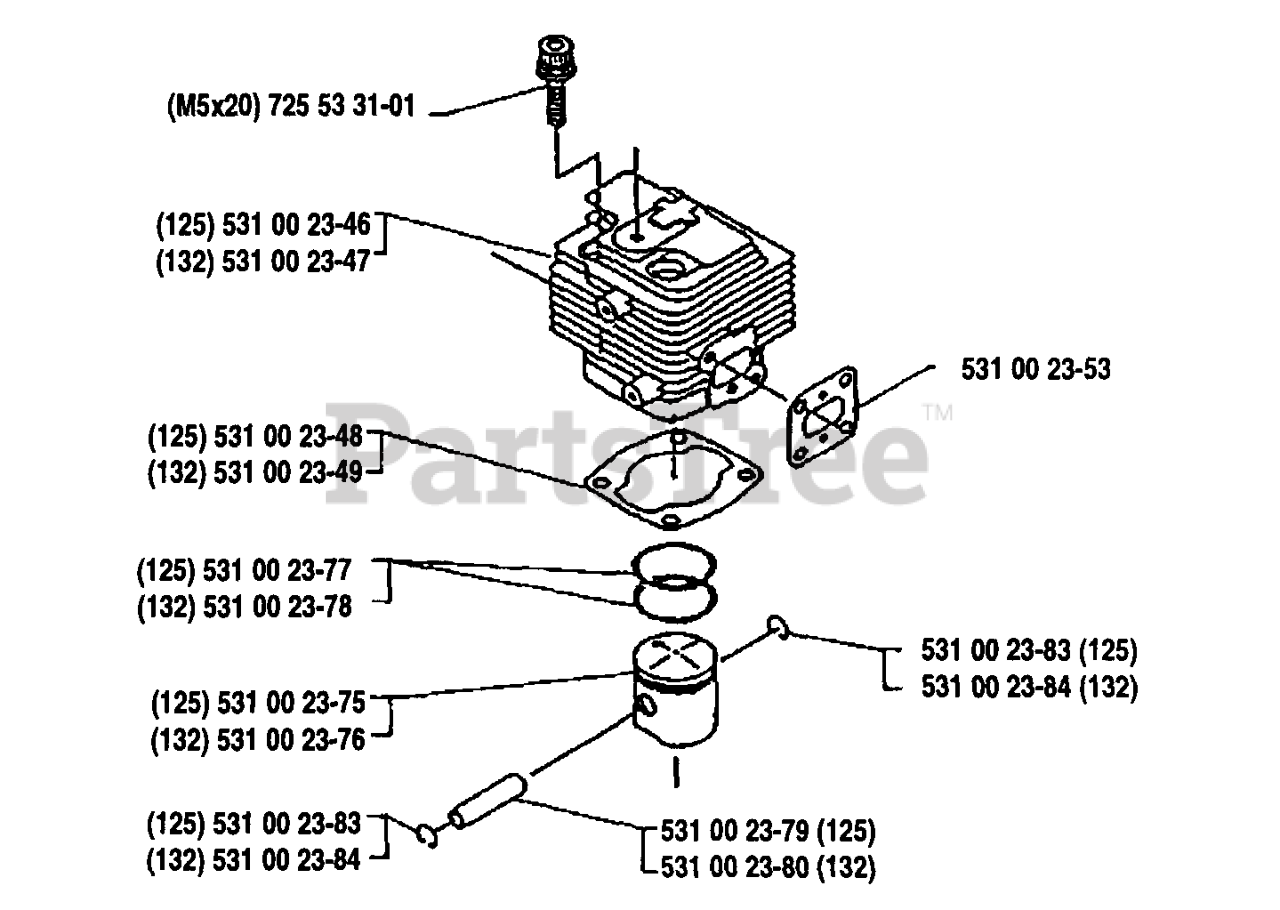 (M5x20) 725 53 31-01

(125) 531 00 23-46
(132) 531 00 23-47

531 00 23-53

PartsTree™

(125) 531 00 23-48
(132) 531 00 23-49

(125) 531 00 23-77
(132) 531 00 23-78

531 00 23-83 (125)
531 00 23-84 (132)

(125) 531 00 23-75
(132) 531 00 23-76

(125) 531 00 23-83
(132) 531 00 23-84

531 00 23-79 (125)
531 00 23-80 (132)