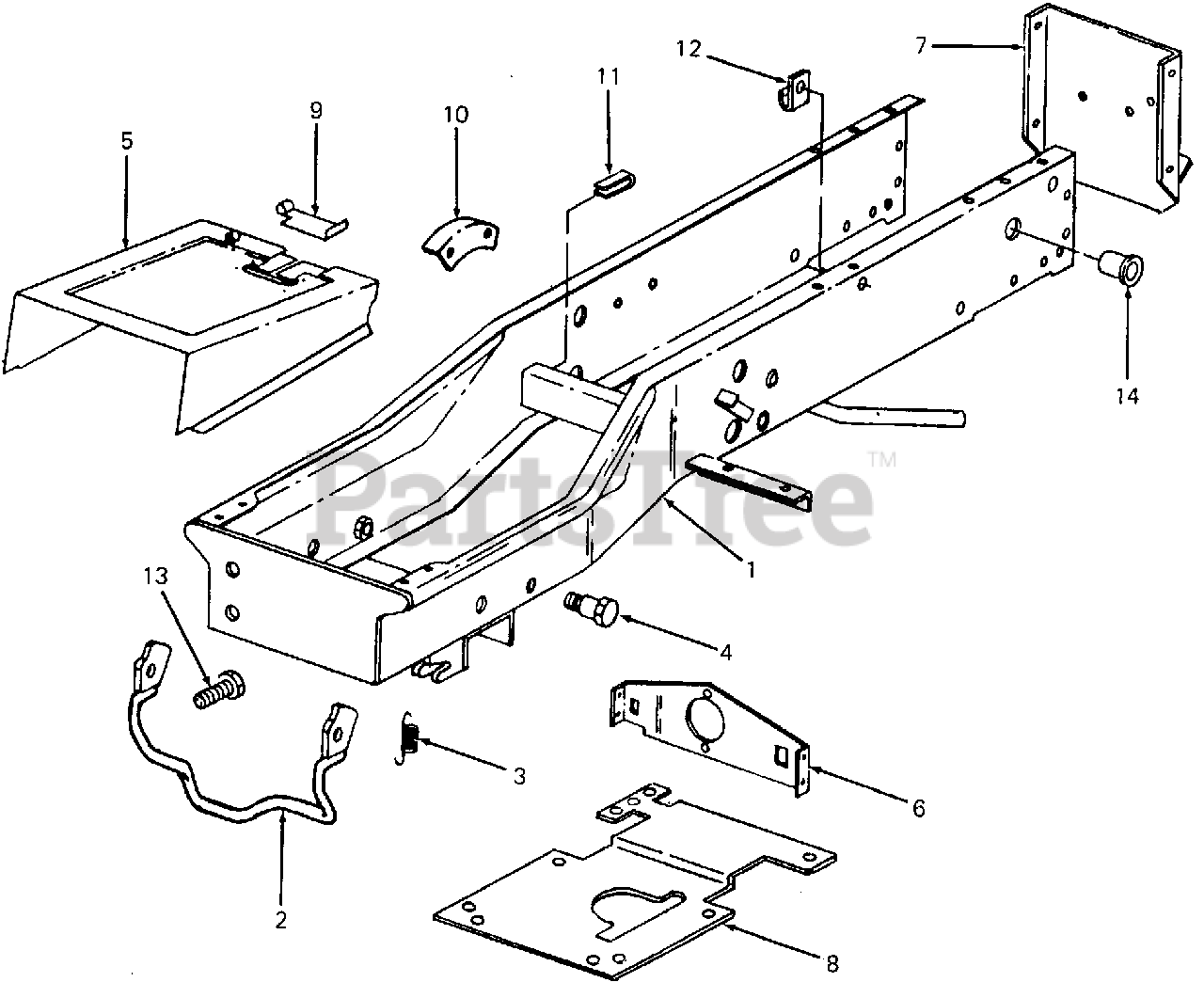 12
7
11
9
10
5
14
PartsTree™
1
13
4
3
6
2
8