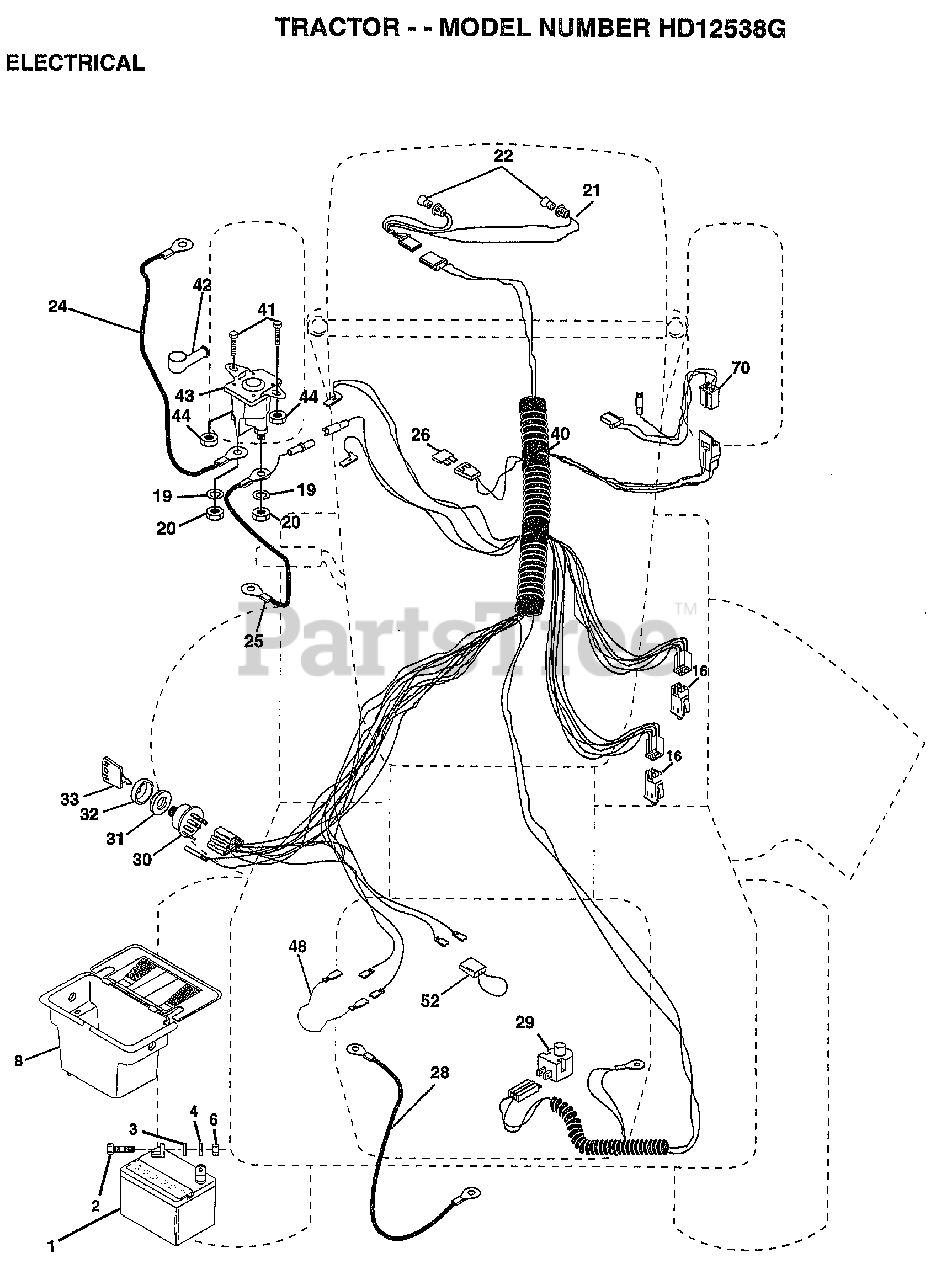 TRACTOR - - MODEL NUMBER HD12538G

ELECTRICAL

22
21
24
42
41
43
44
44
70
26
40
19
19
20
20
25
PartsTree™
16
16
33
32
31
30
48
52
29
8
28
3
4
6
2
1