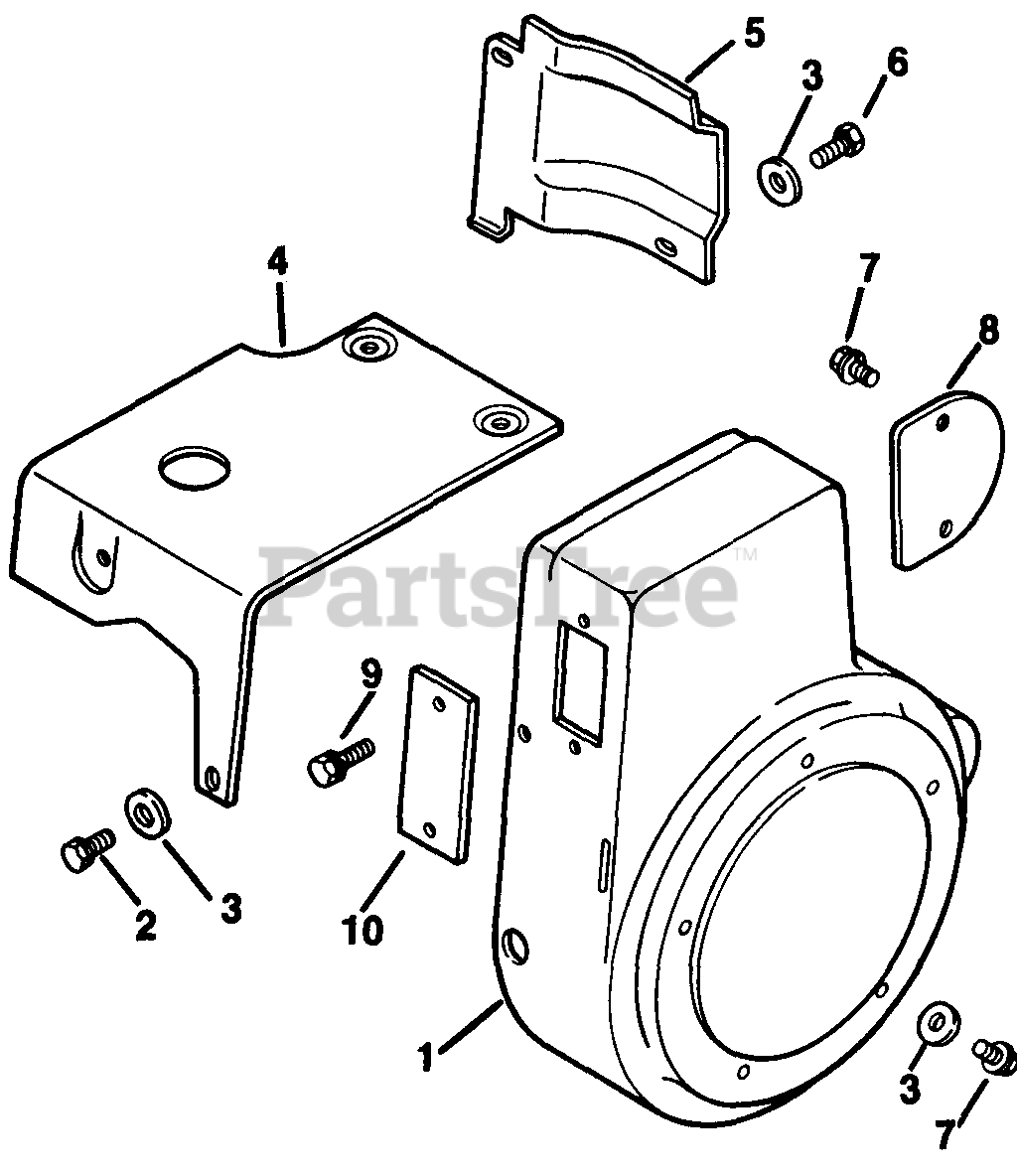 5
3
6
4
7
8
PartsTree™
9
2
3
10
1
3
7