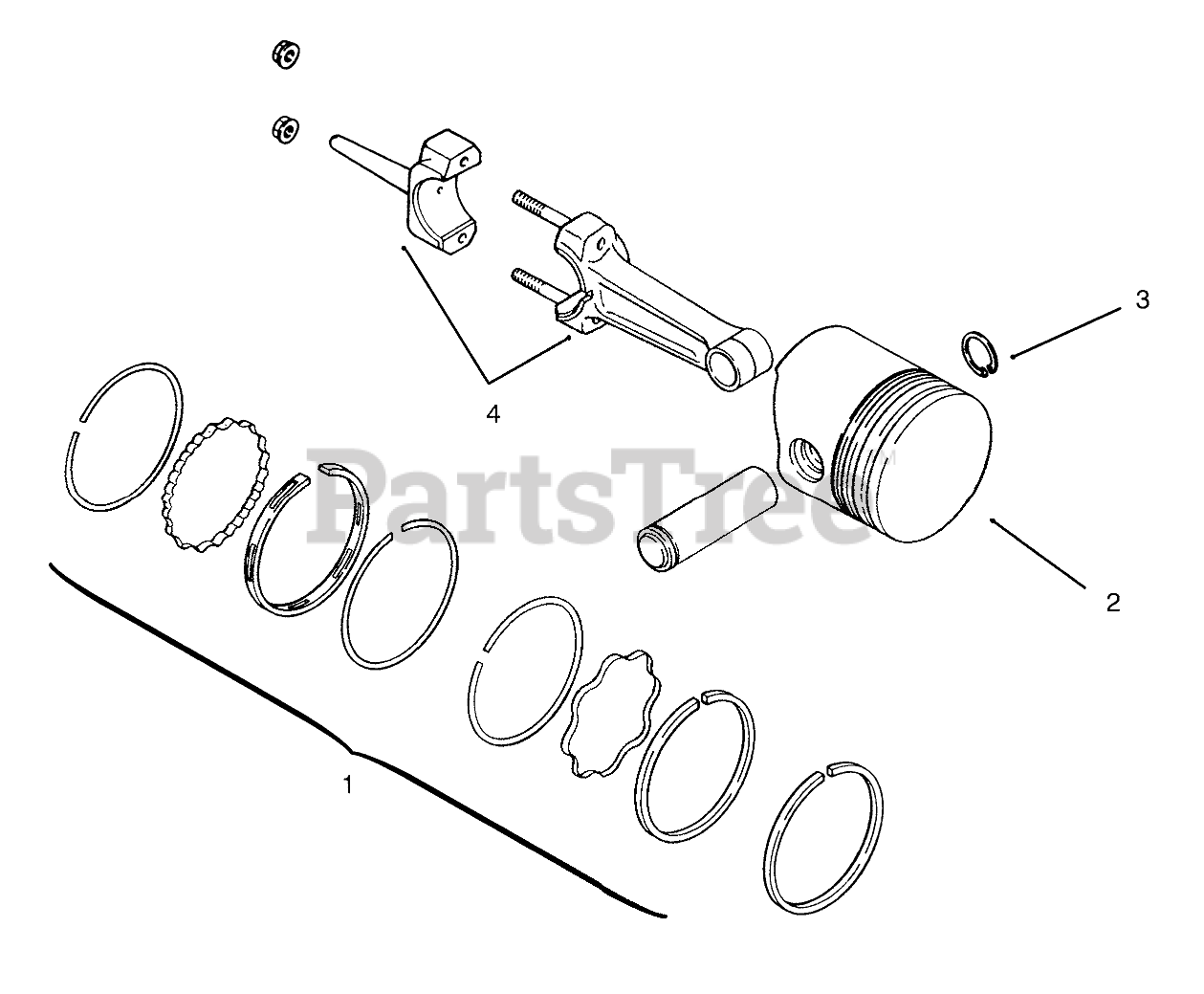 3

4

PartsTree

2

1