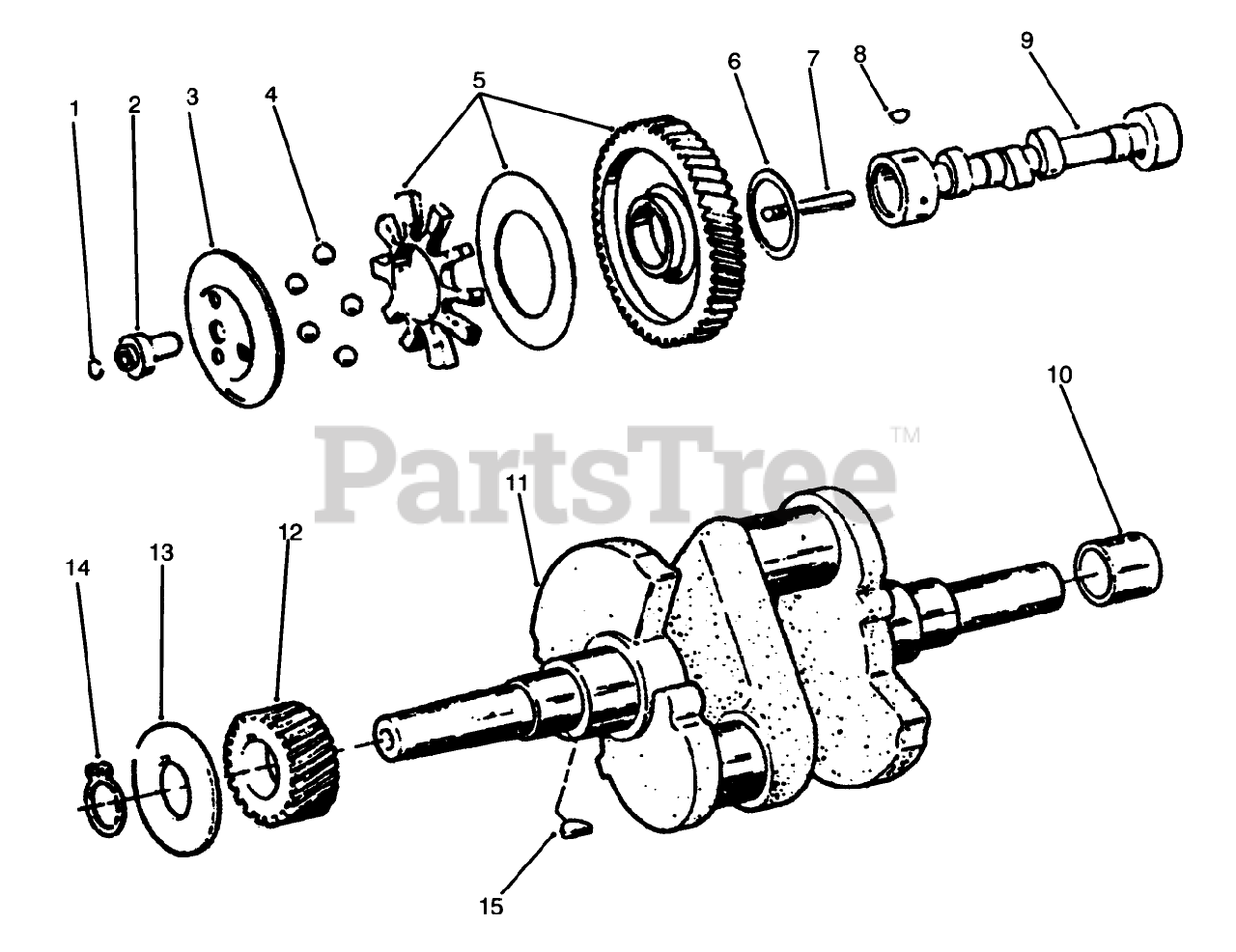 1
2
3
4
5
6
7
8
9
10
PartsTree™
11
12
13
14
15