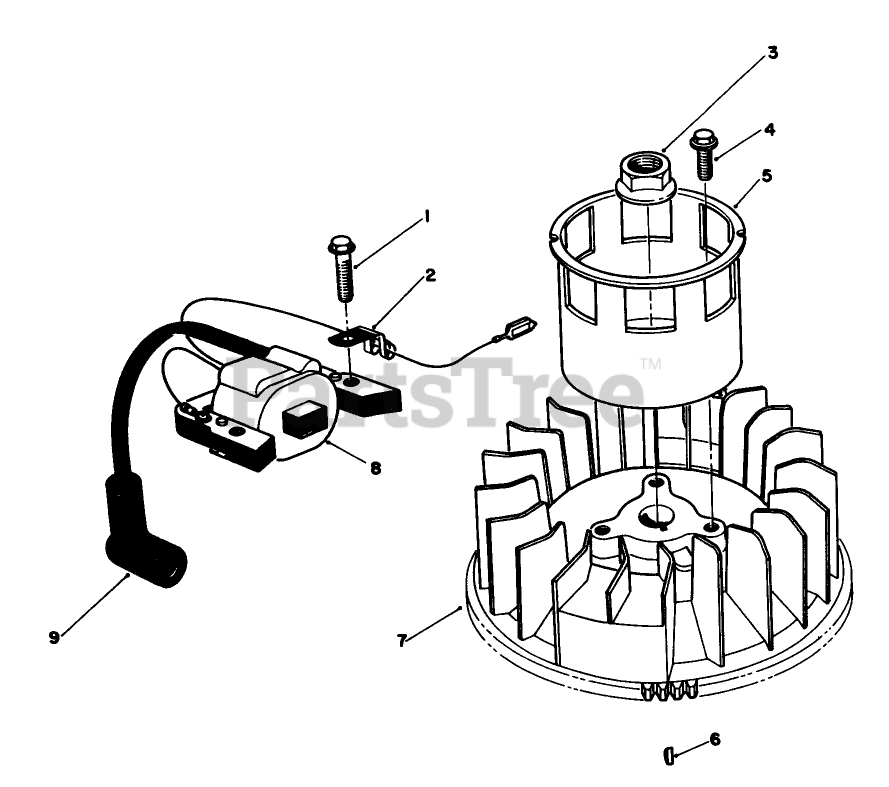 3
4
5
1
2
PartsTree™
8
9
7
6