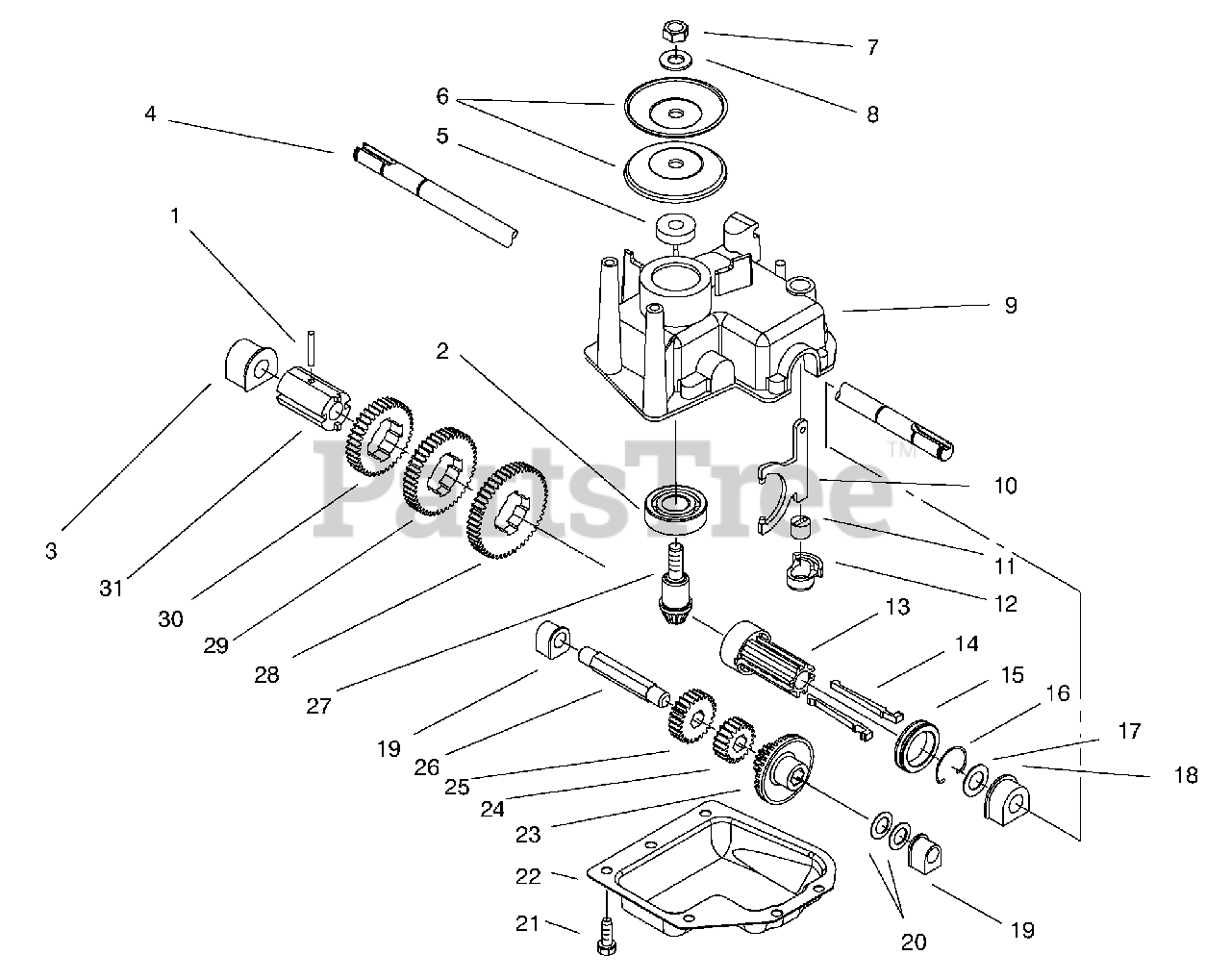 7
8
6
5
4
1
9
2
3
31
30
29
28
27
10
11
12
13
14
15
16
17
18
19
26
25
24
23
22
21
20
19
PartsTree™