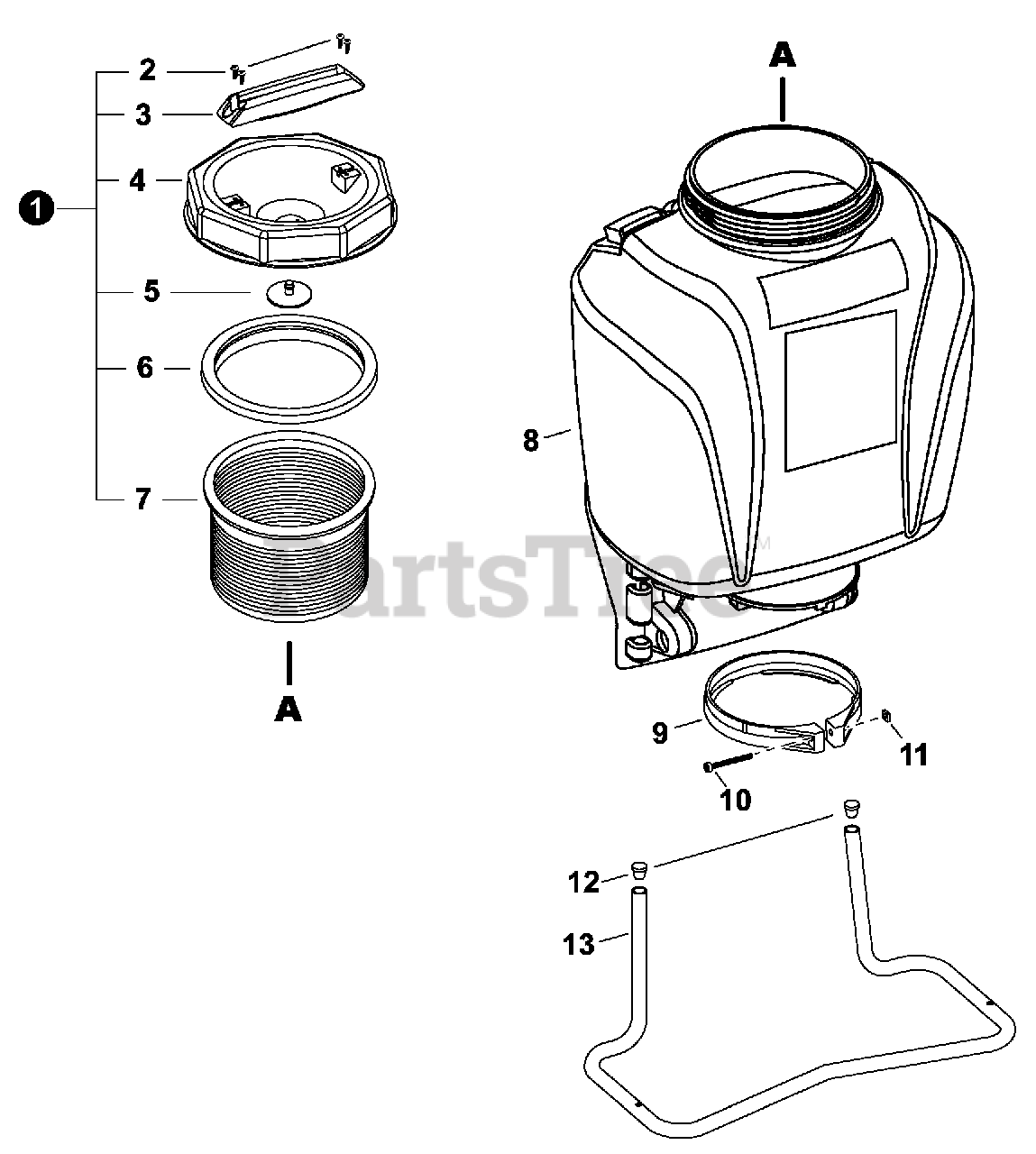 1
2
3
4
5
6
7
A
A
8
9
10
11
12
13
PartsTree™