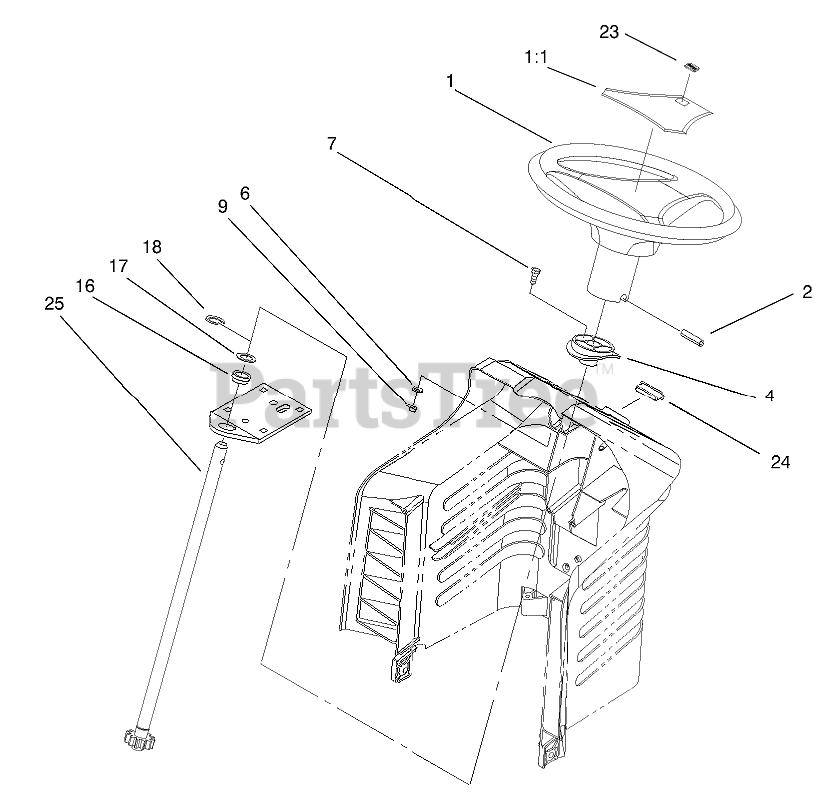 23
1:1
1
7
6
9
18
17
16
25
2
4
24
PartsTree™