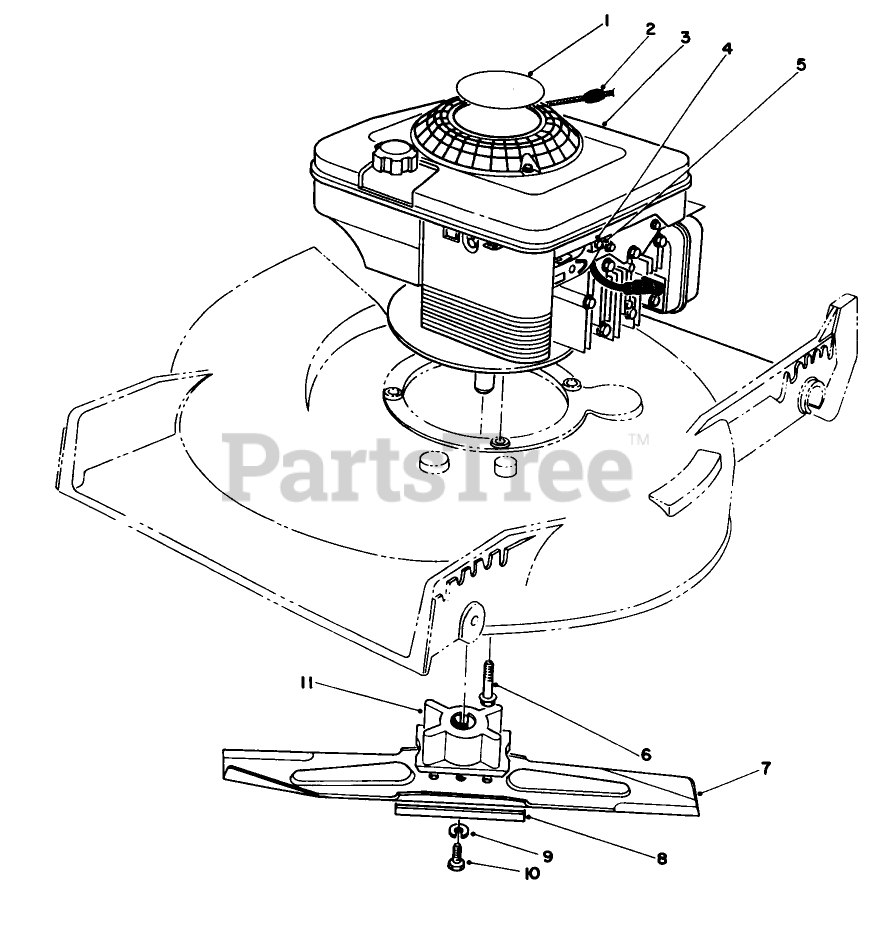 1
2
3
4
5
PartsTree™
11
6
7
8
9
10