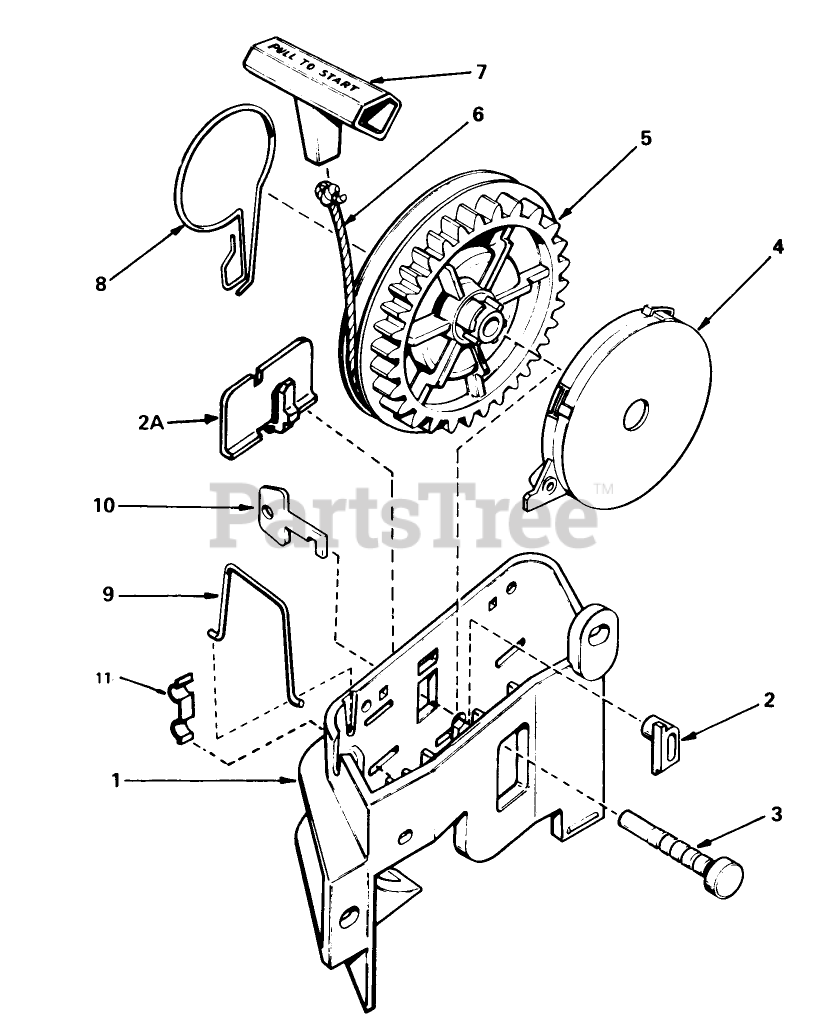 PULL TO START
7
6
5
4
8
2A
10
PartsTree™
9
11
2
1
3