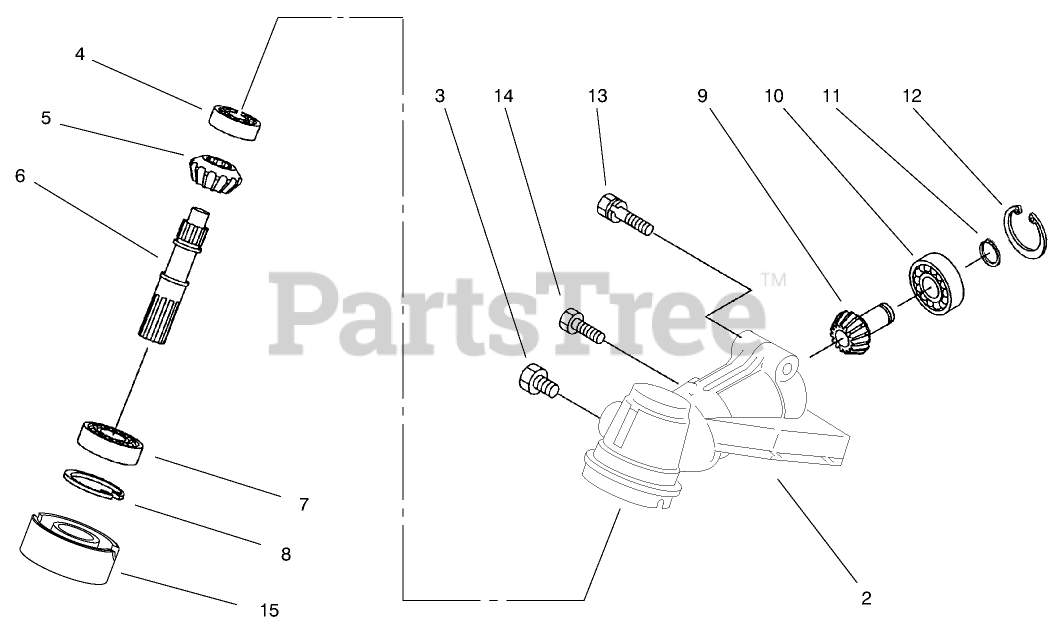 4
5
6
7
8
15
3
14
13
9
10
11
12
2
PartsTree™