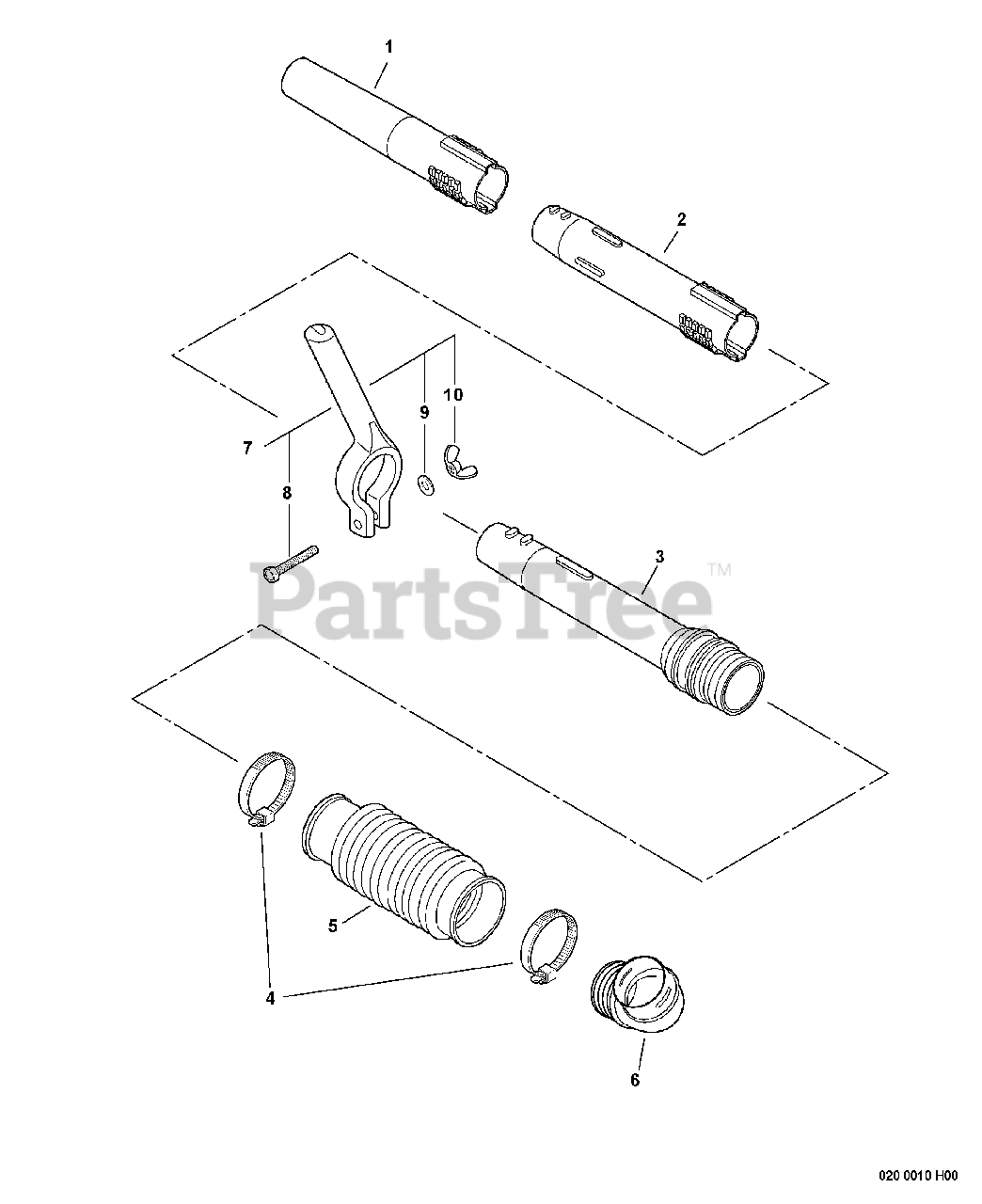 1
2
10
9
7
8
3
PartsTree™
5
4
6
020 0010 H00