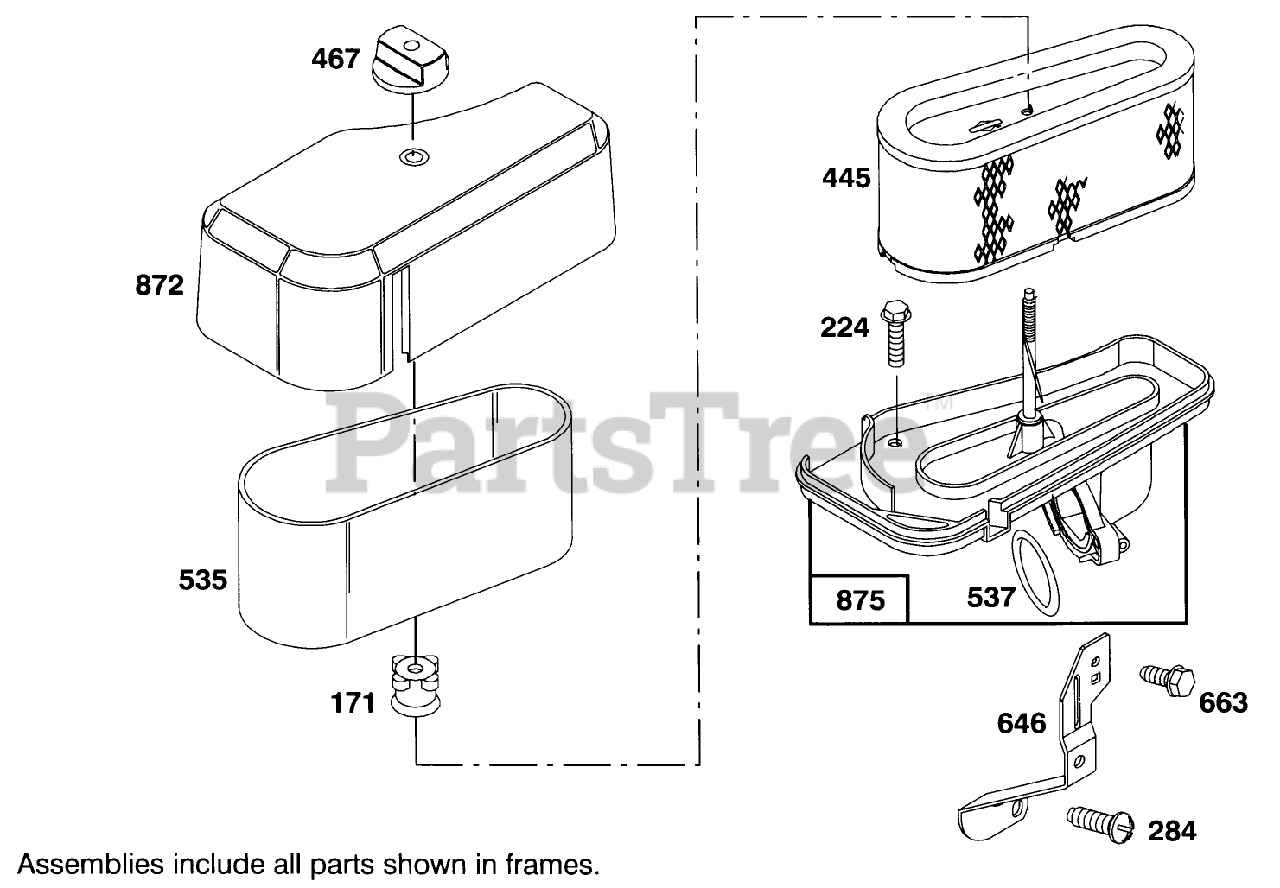 467

872

535

171

445

224

875

537

646

663

284

PartsTree™

Assemblies include all parts shown in frames.