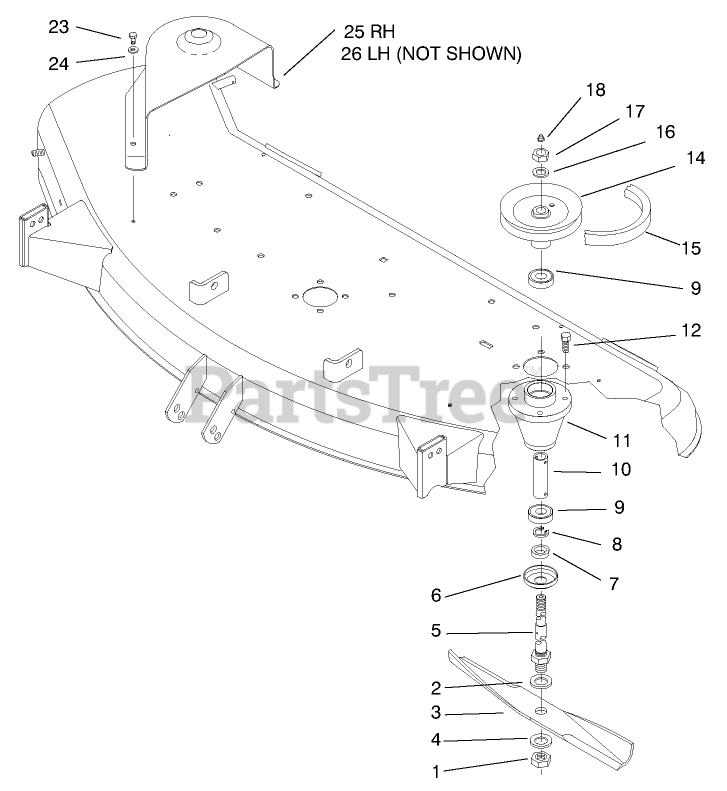 23
24
25 RH
26 LH (NOT SHOWN)
18
17
16
14
15
9
12
PartsTree
11
10
9
8
7
6
5
2
3
4
1