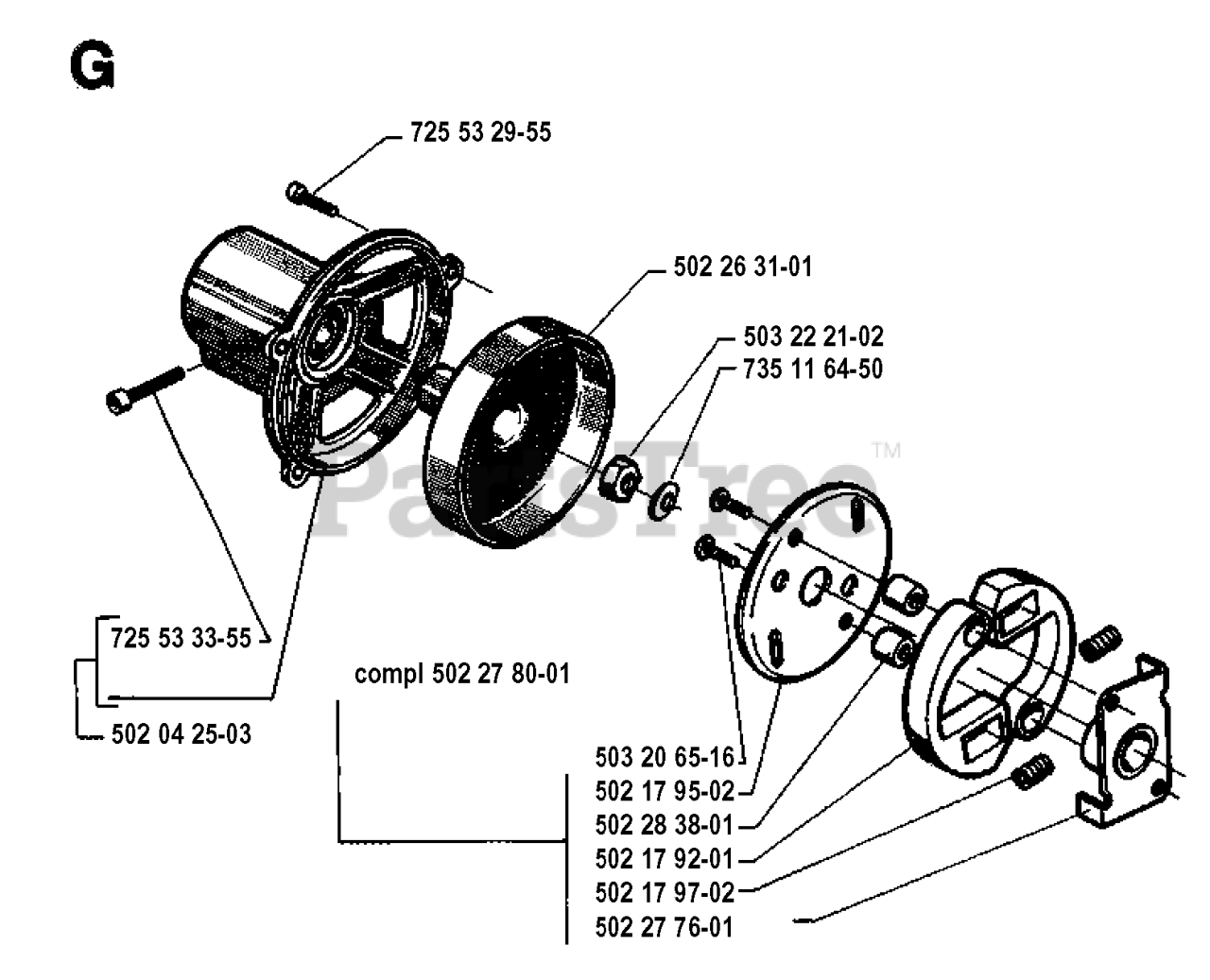 G

725 53 29-55

502 26 31-01

503 22 21-02

735 11 64-50

PartsTree™

725 53 33-55

502 04 25-03

compl 502 27 80-01

503 20 65-16

502 17 95-02

502 28 38-01

502 17 92-01

502 17 97-02

502 27 76-01