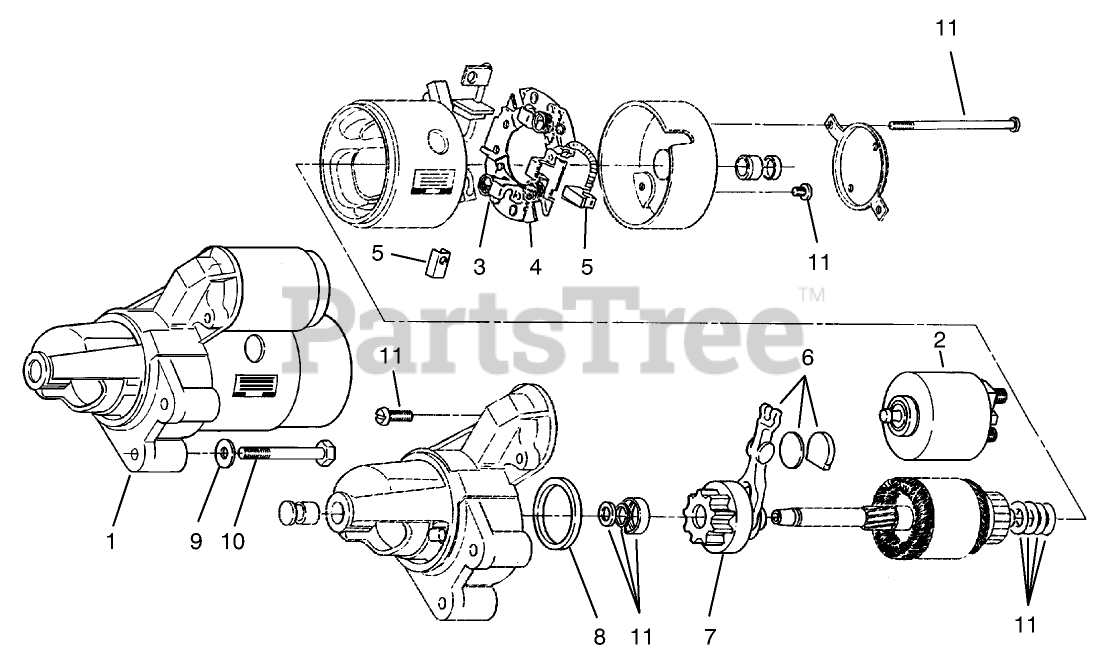 11
5
3
4
5
11
PartsTree™
11
6
2
1
9
10
8
11
7
11