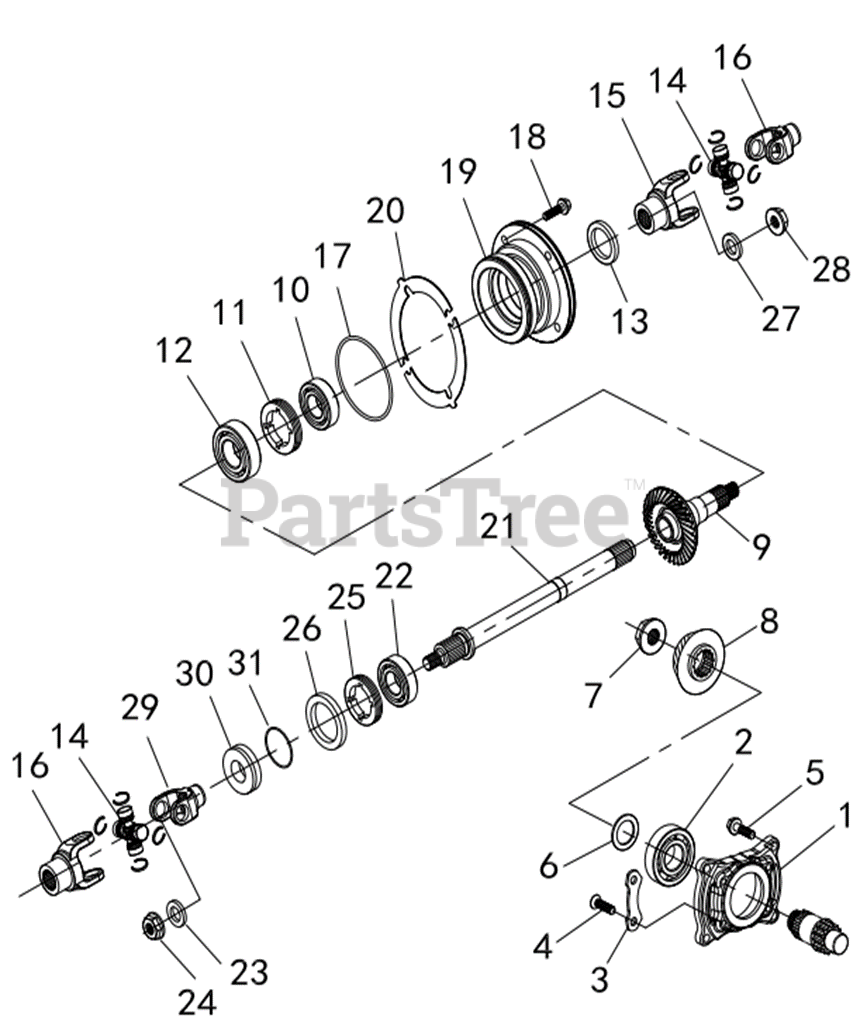 16
14
15
18
19
20
17
10
11
12
13
28
27
PartsTree™
21
9
22
25
26
31
30
29
14
16
8
7
2
5
1
6
4
3
23
24