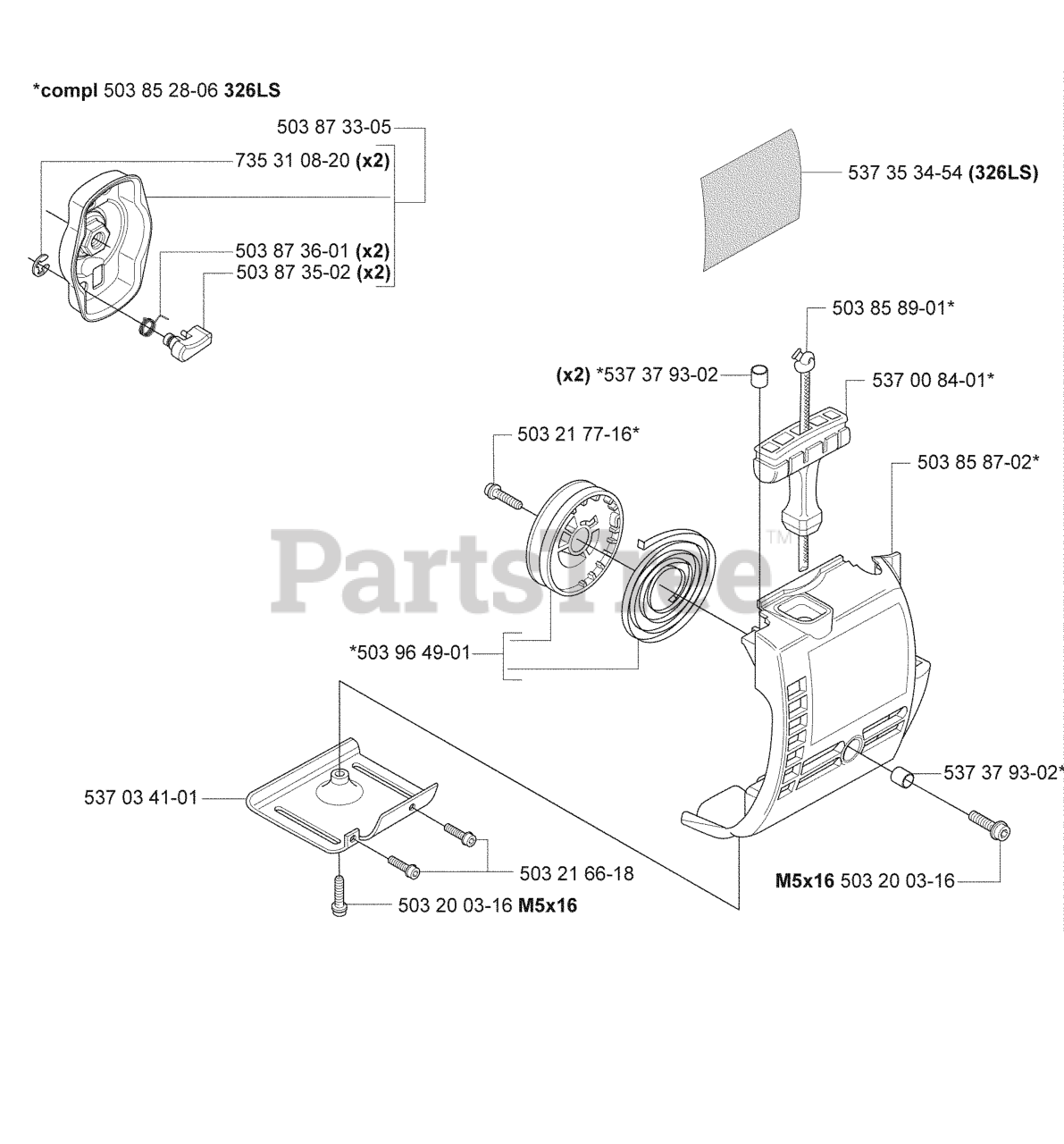 *compl 503 85 28-06 326LS

503 87 33-05
735 31 08-20 (x2)
503 87 36-01 (x2)
503 87 35-02 (x2)

537 35 34-54 (326LS)

503 85 89-01*
(x2) *537 37 93-02
537 00 84-01*
503 21 77-16*
503 85 87-02*

PartsTree™

*503 96 49-01

537 37 93-02*
537 03 41-01
503 21 66-18
M5x16 503 20 03-16
503 20 03-16 M5x16