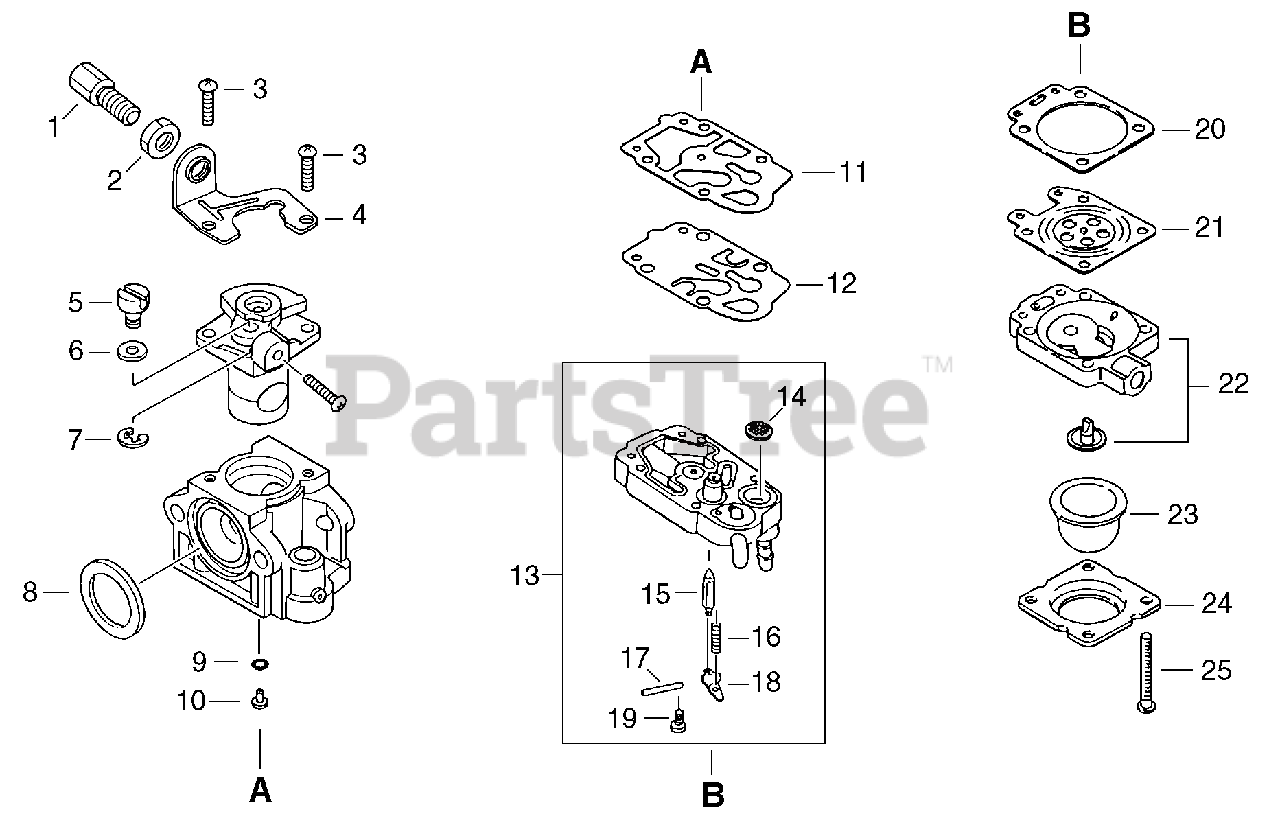 1
2
3
3
4
5
6
7
8
9
10
A

A
11
12
PartsTree™
13
14
15
16
17
18
19
B

B
20
21
22
23
24
25