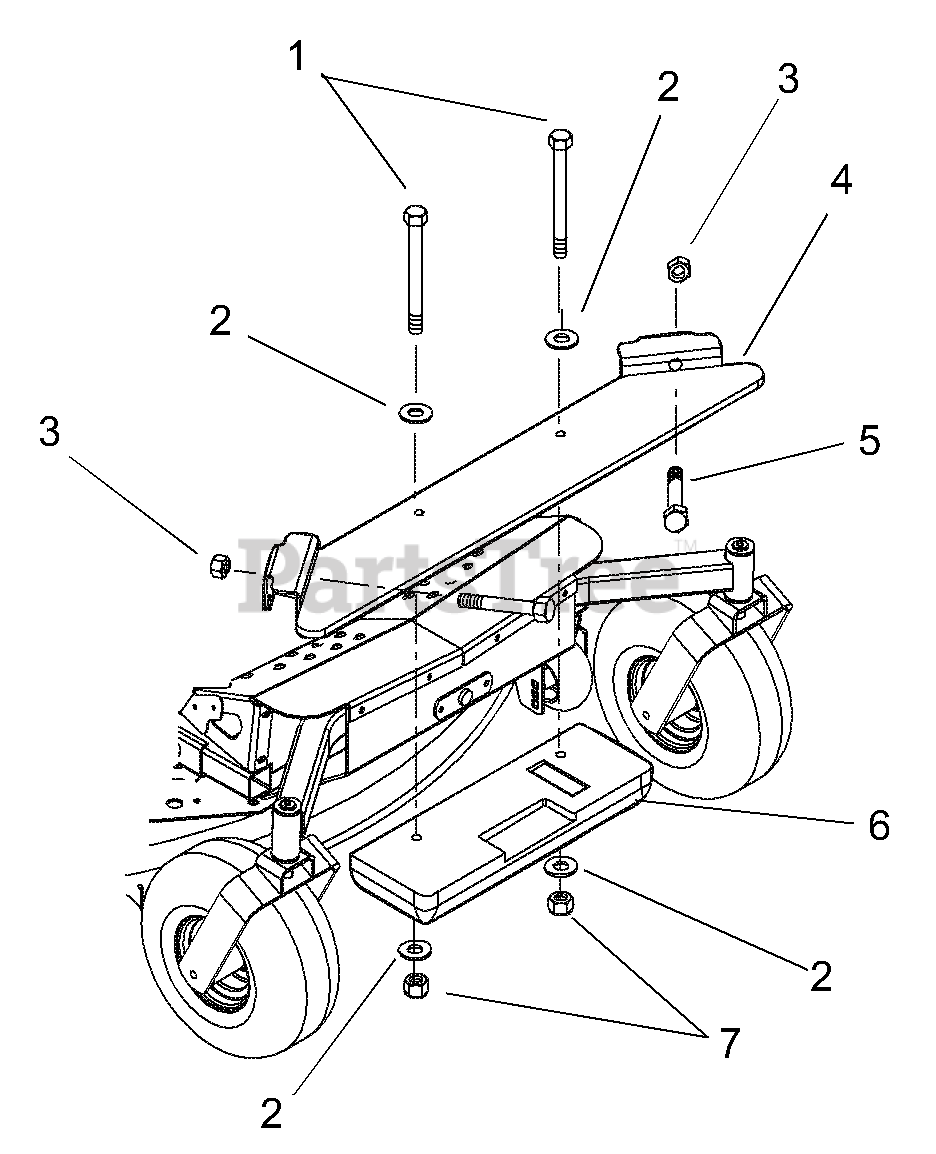 1
2
3
4
2
3
5
PartsTree™
6
2
7
2