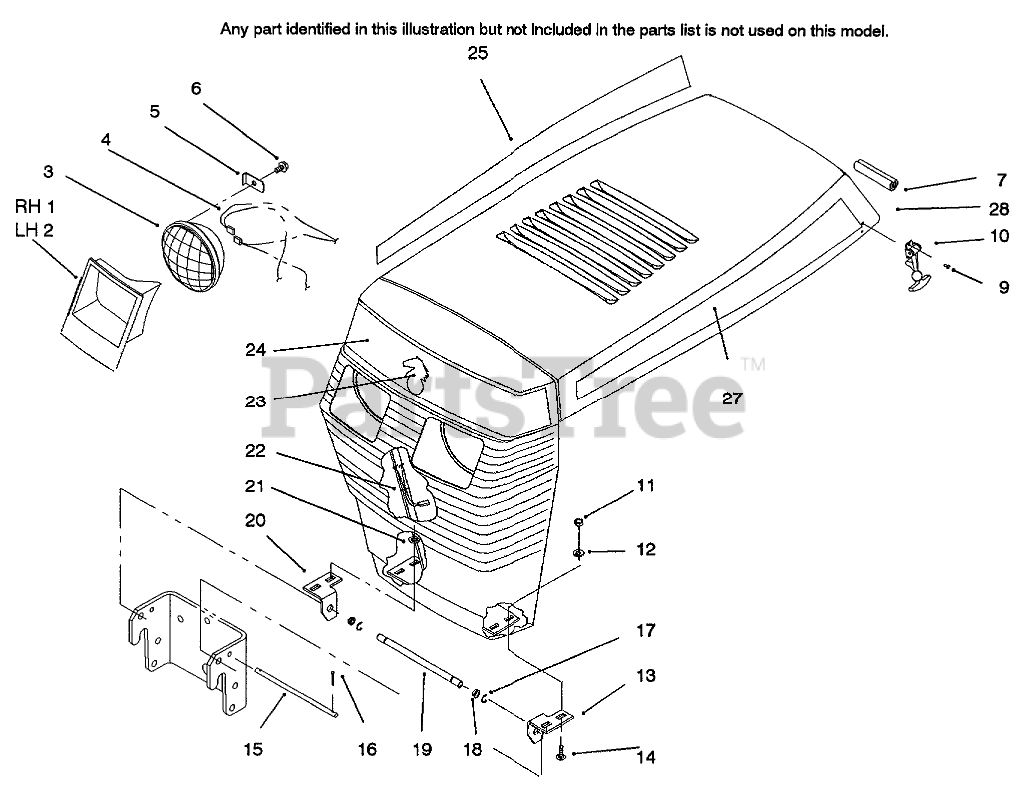 Any part identified in this illustration but not included in the parts list is not used on this model.

25

6

5

4

3

RH 1
LH 2

7

28

10

9

24

23

PartsTree™

27

22

21

20

11

12

17

13

14

15

16

19

18