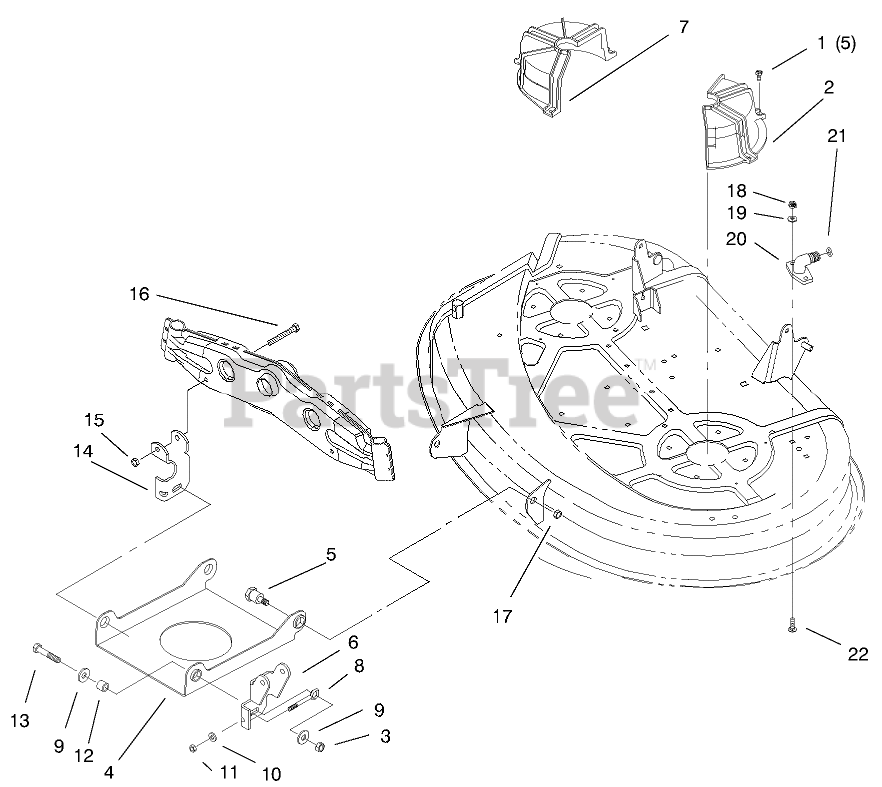 7
1 (5)
2
21
18
19
20
16
PartsTree™
15
14
5
17
6
8
9
3
22
13
9
12
4
11
10