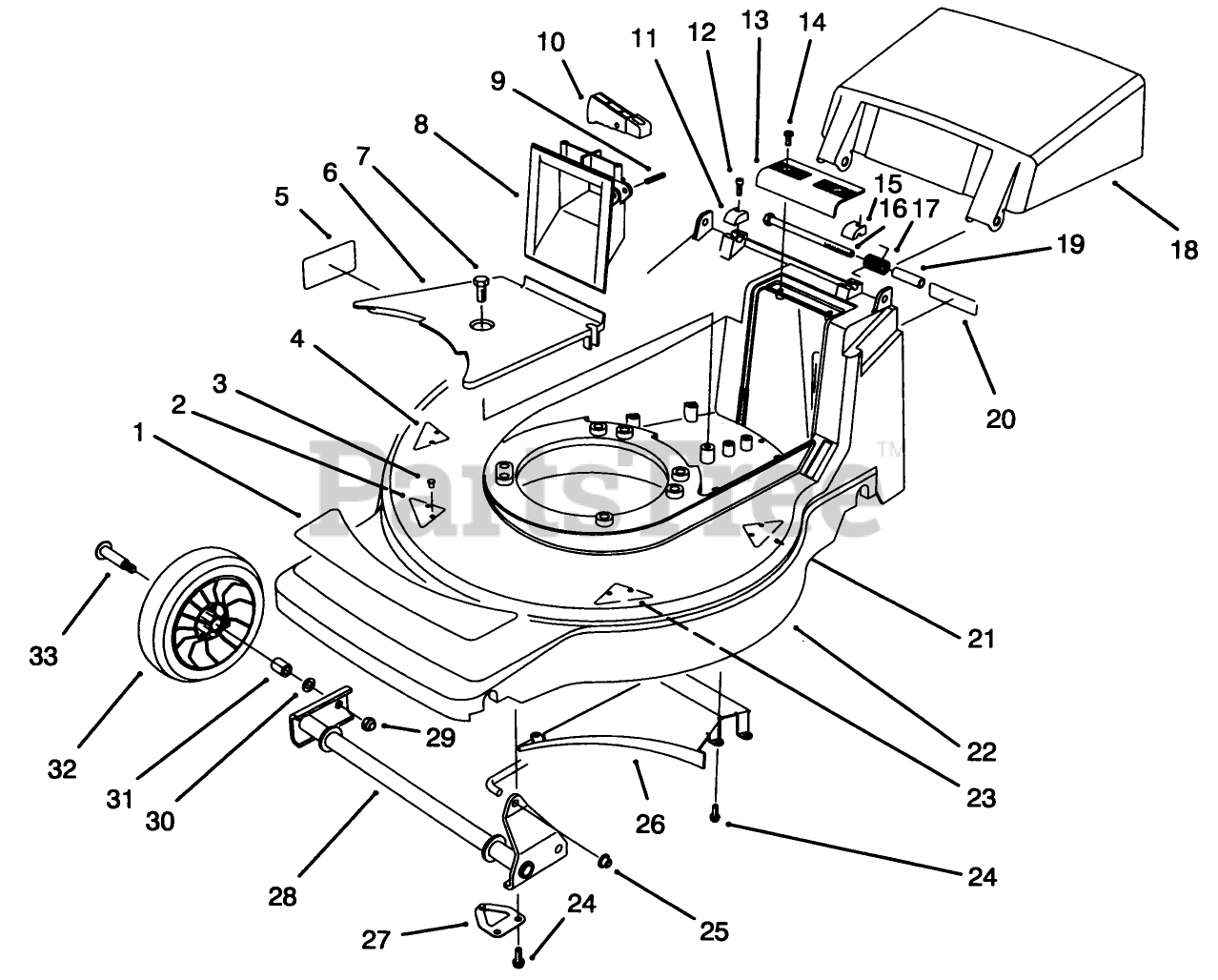 10
11
12
13
14
9
8
7
6
5
15
16
17
19
18
20
4
3
2
1
PartsTree™
21
22
23
33
32
31
30
29
26
24
28
25
27
24