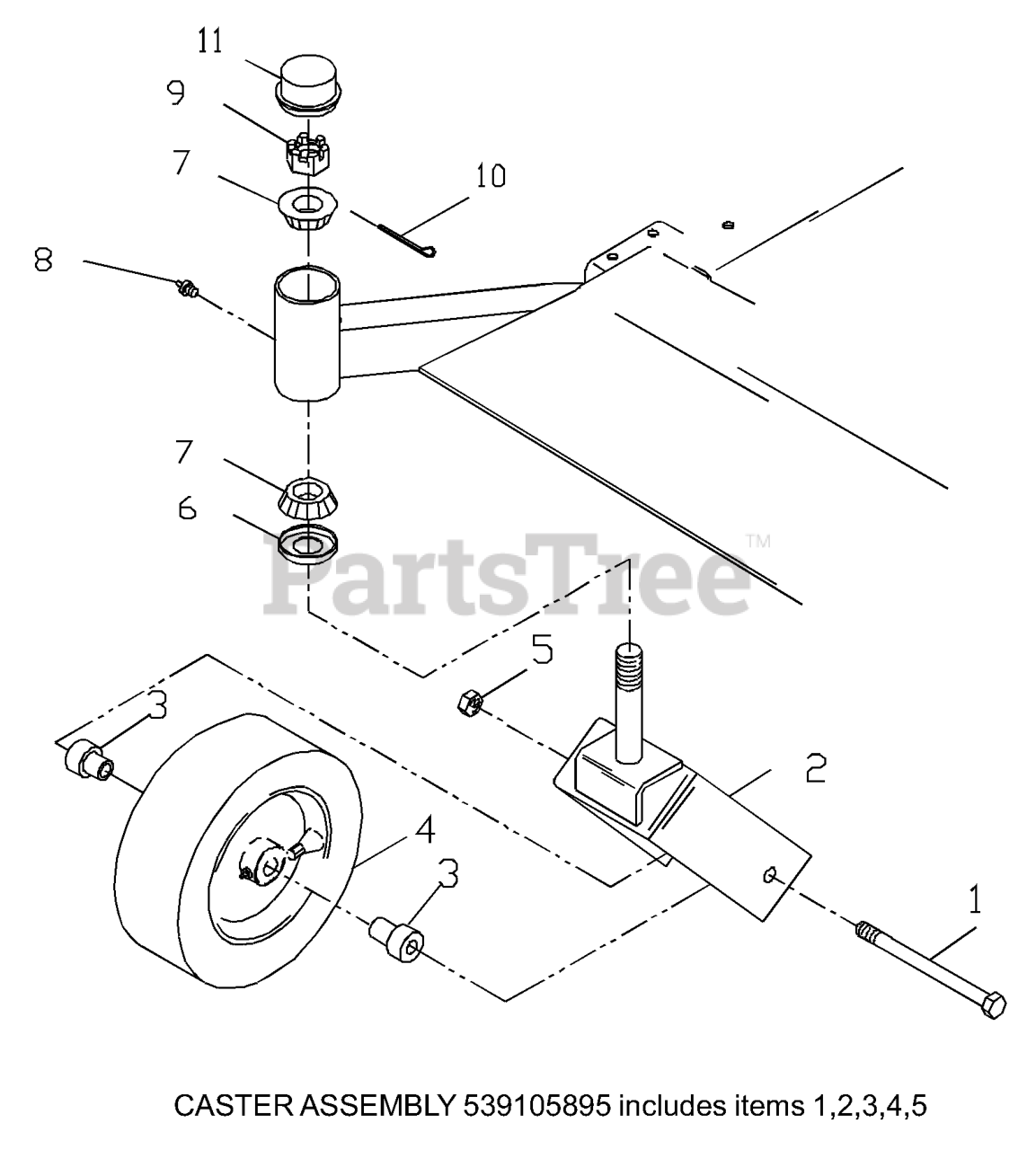 11
9
7
10
8
7
6
PartsTree™
5
3
2
4
3
1

CASTER ASSEMBLY 539105895 includes items 1,2,3,4,5