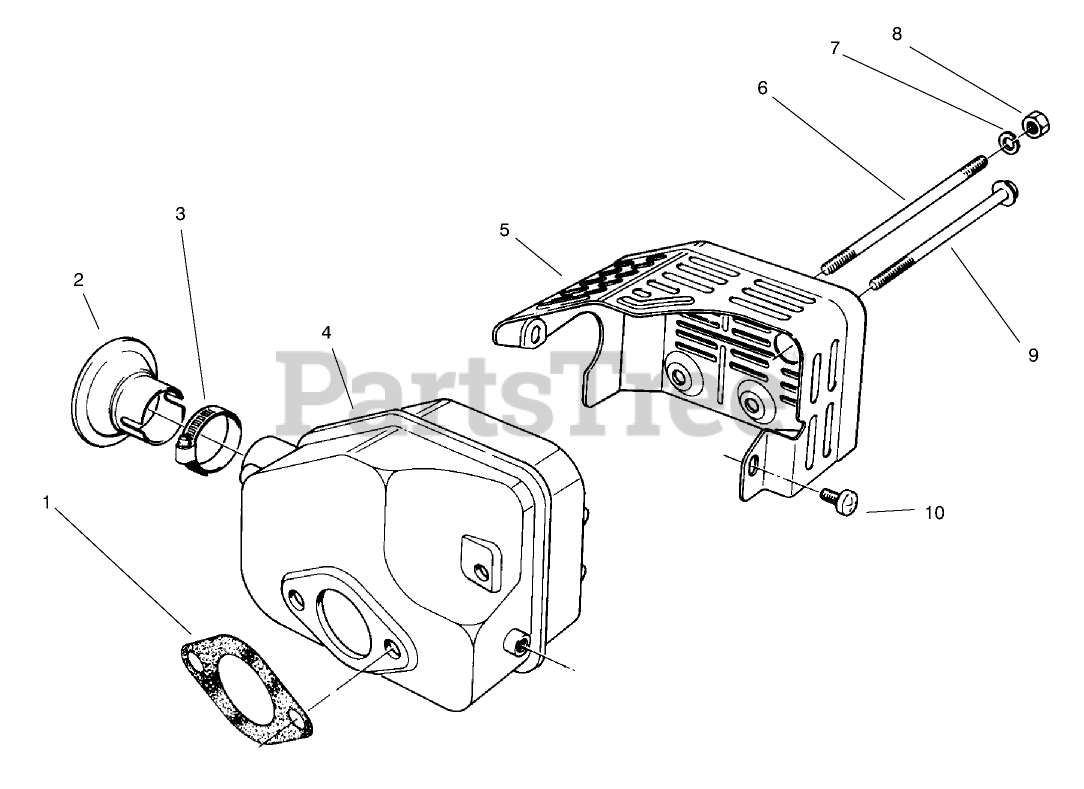 8
7
6
3
5
2
4
PartsTree
9
1
10