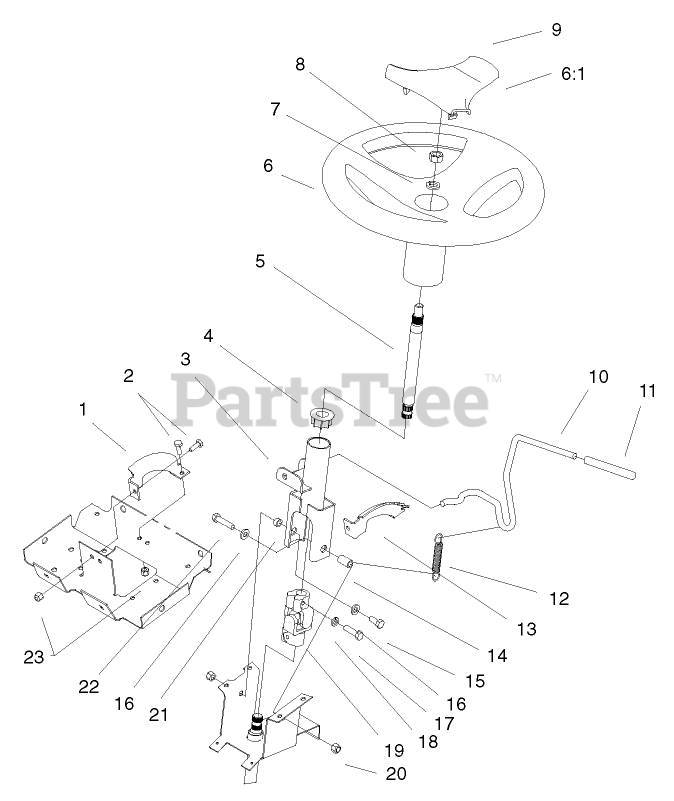 9
8
6:1
7
6
5
4
3
2
1
PartsTree™
10
11
12
13
14
15
16
17
18
19
20
21
16
22
23