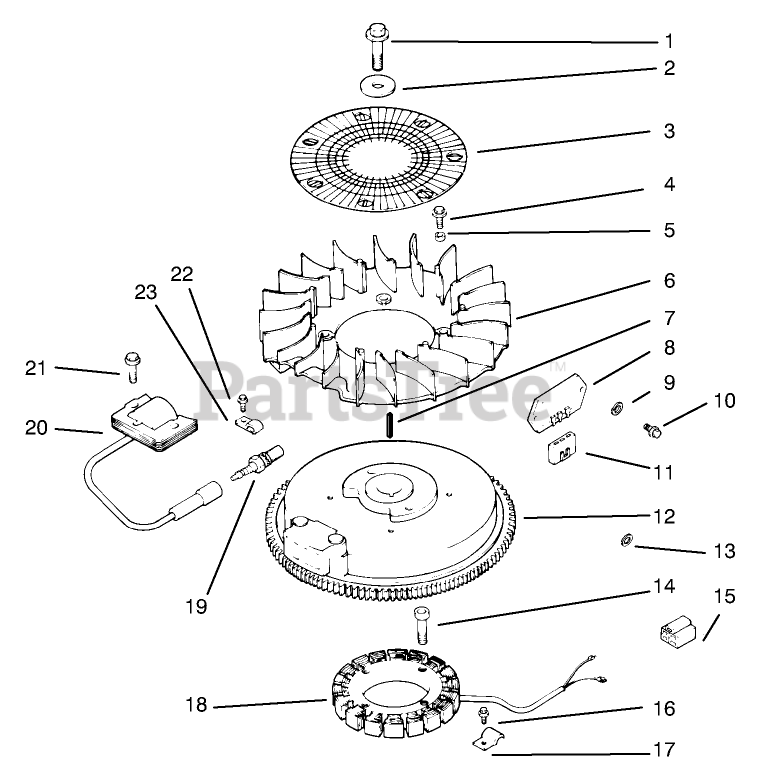 1
2
3
4
5
6
7
8
9
10
11
12
13
14
15
16
17
18
19
20
21
22
23
PartsTree™