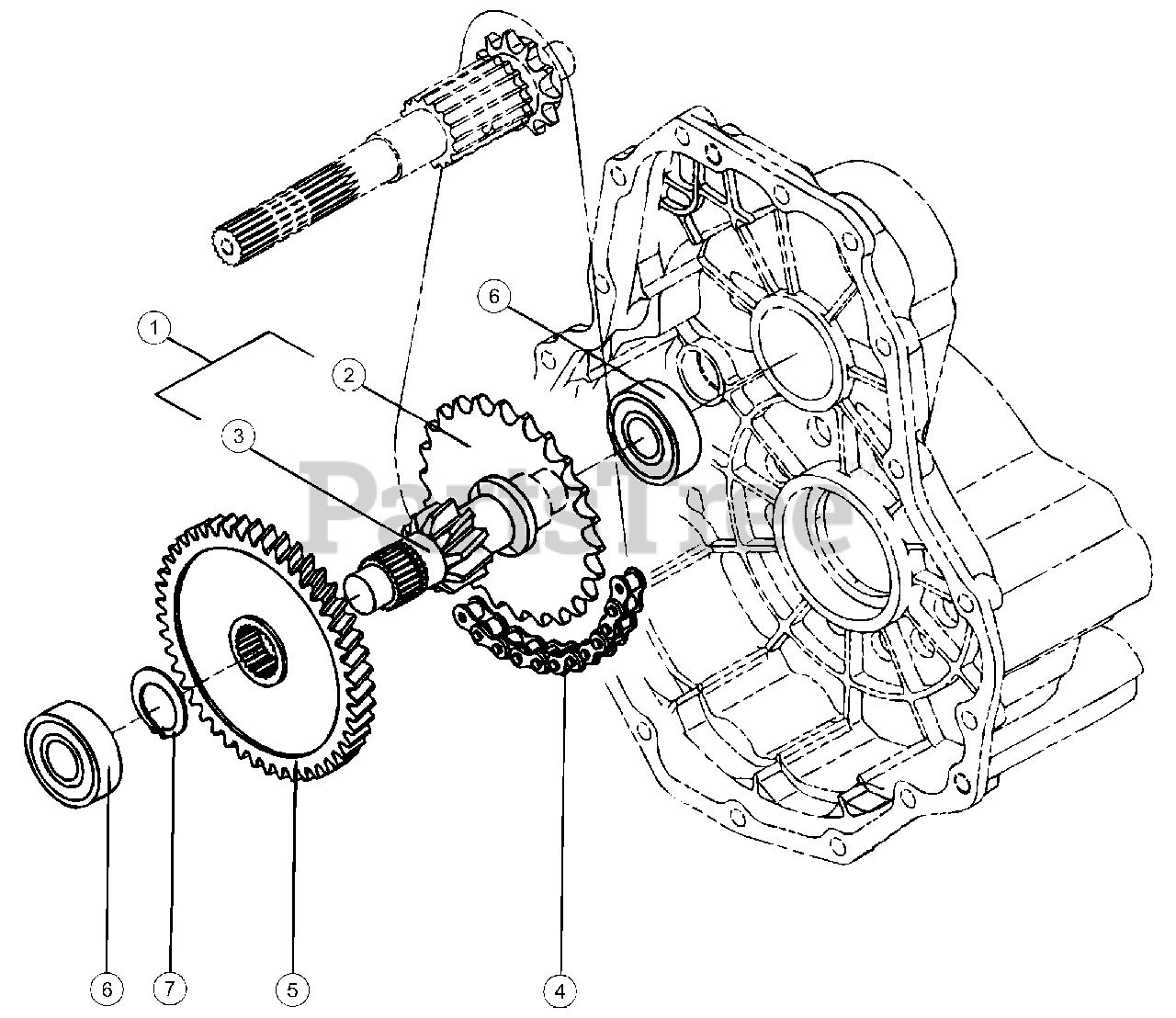 6
1
2
3
PartsTree
6
7
5
4