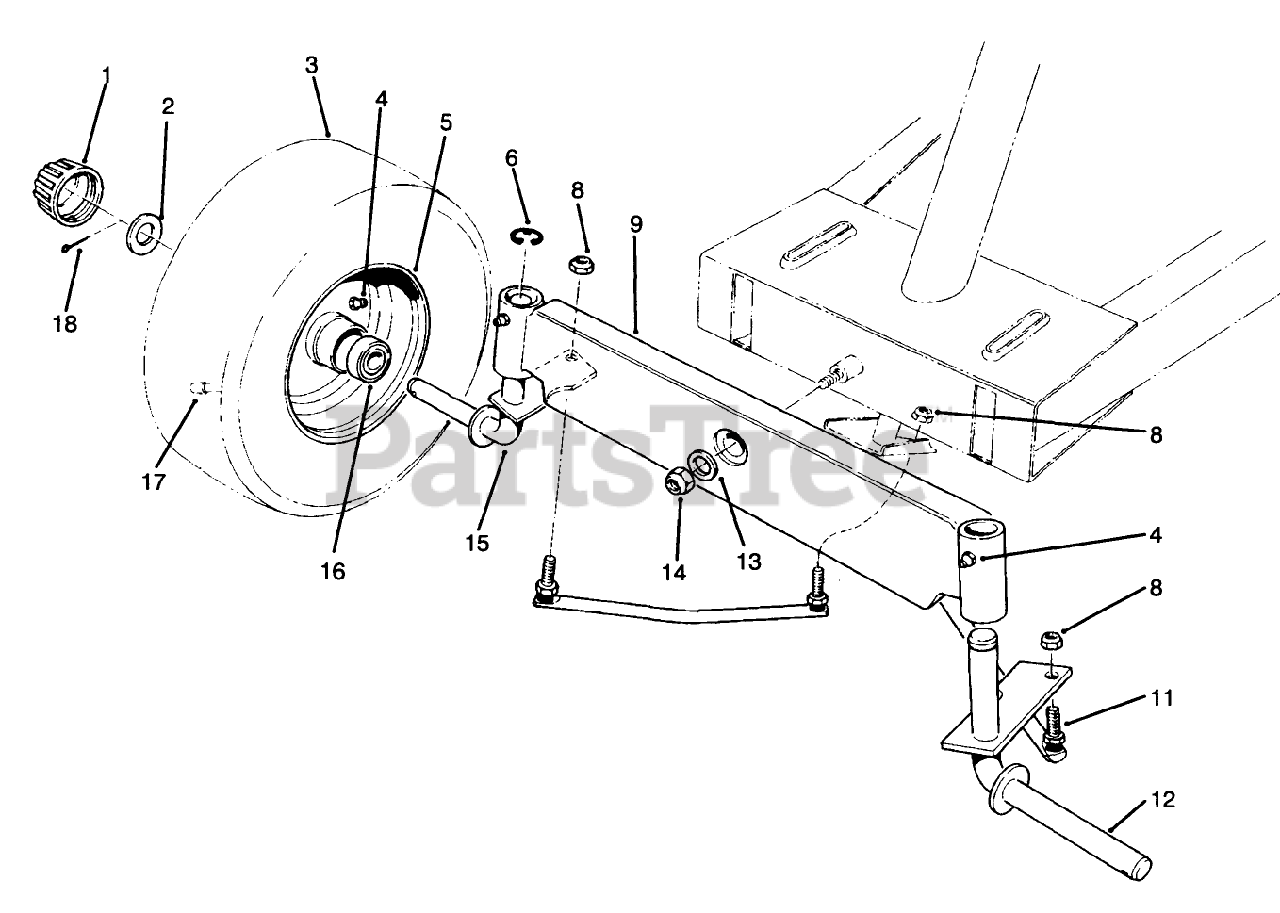 1
2
3
4
5
6
8
9
18
17
16
15
14
13
8
4
8
11
12
PartsTree