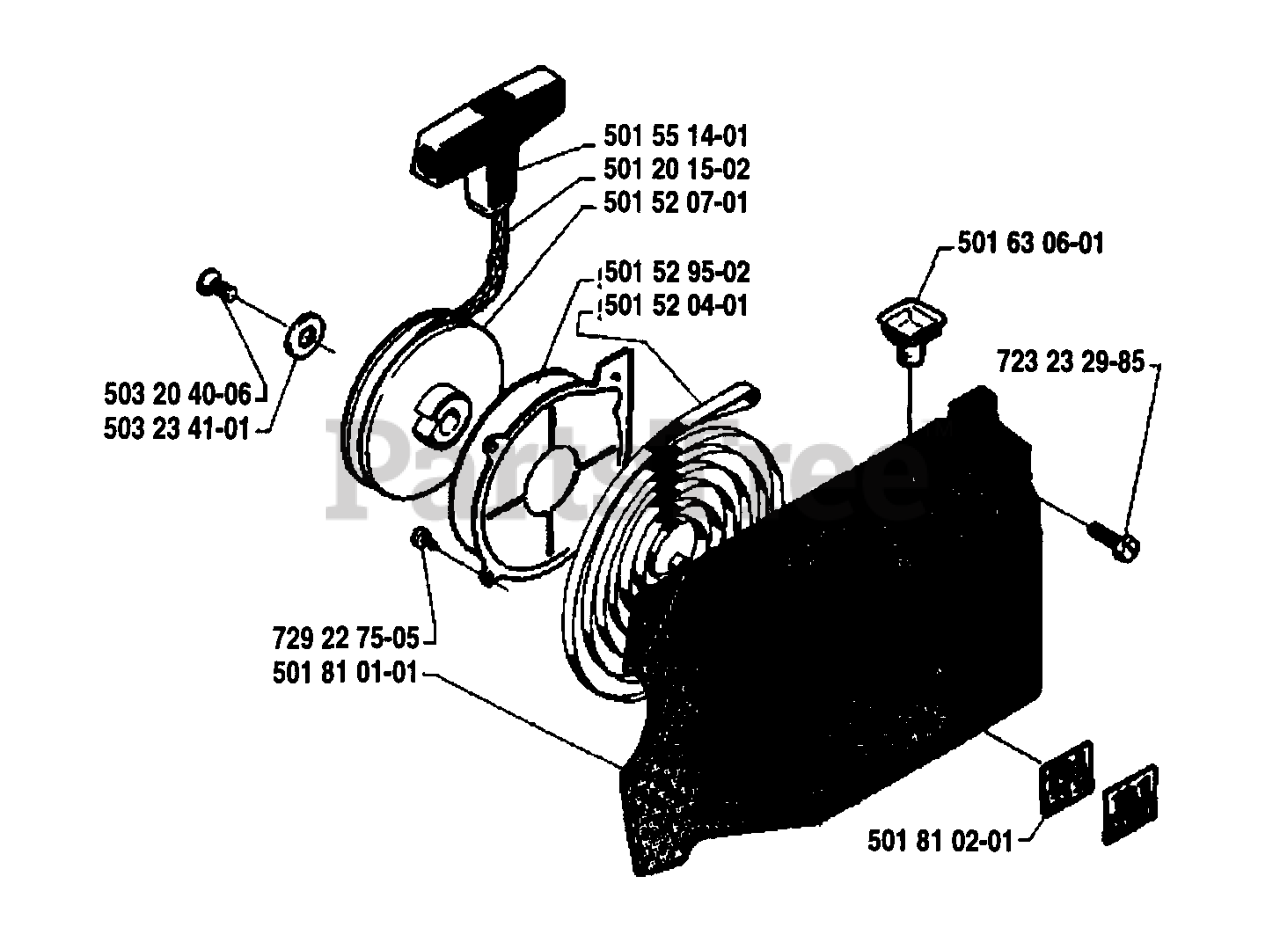 501 55 14-01
501 20 15-02
501 52 07-01
501 52 95-02
501 52 04-01
501 63 06-01
723 23 29-85
503 20 40-06
503 23 41-01
PartsTree
729 22 75-05
501 81 01-01
501 81 02-01