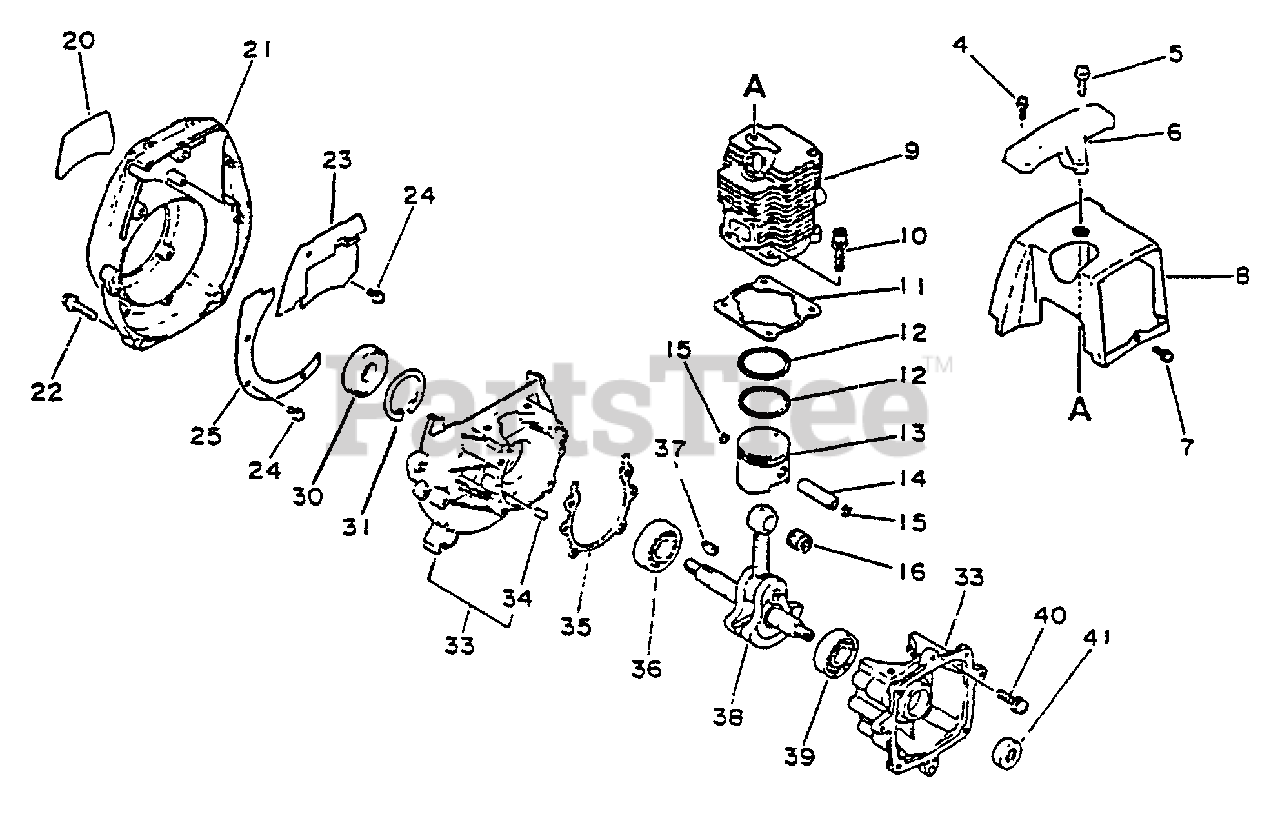 20
21
23
24
22
25
24
30
31
33
34
35
36
37
15
A
9
10
11
12
12
13
14
15
16
38
39
33
40
41
4
5
6
8
A
7
PartsTree™