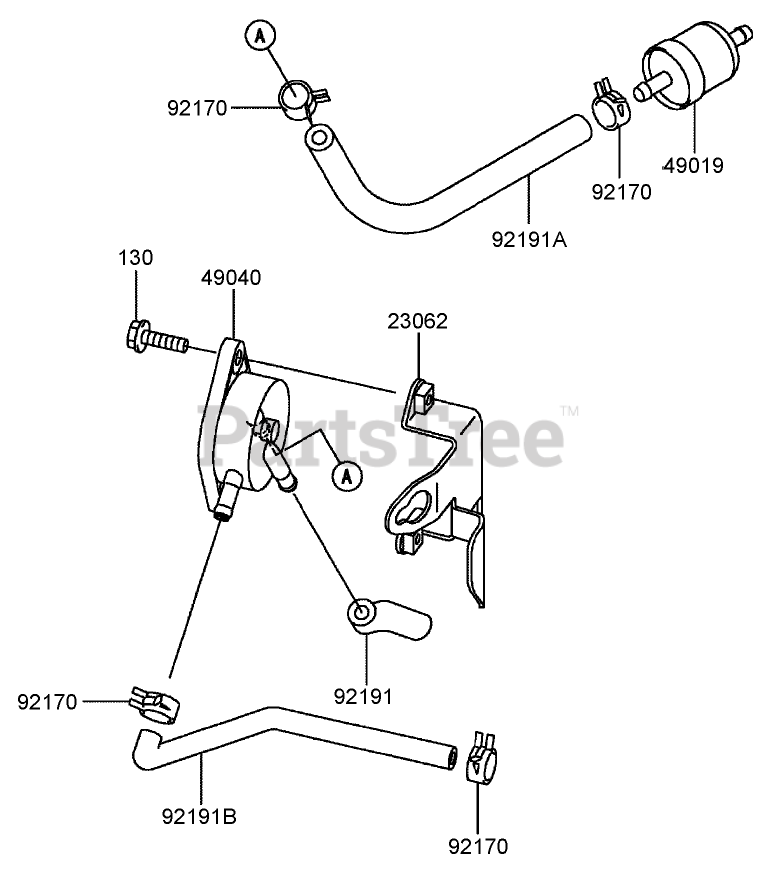 A
92170
92170
49019
92191A
130
49040
23062
PartsTree™
A
92191
92170
92191B
92170