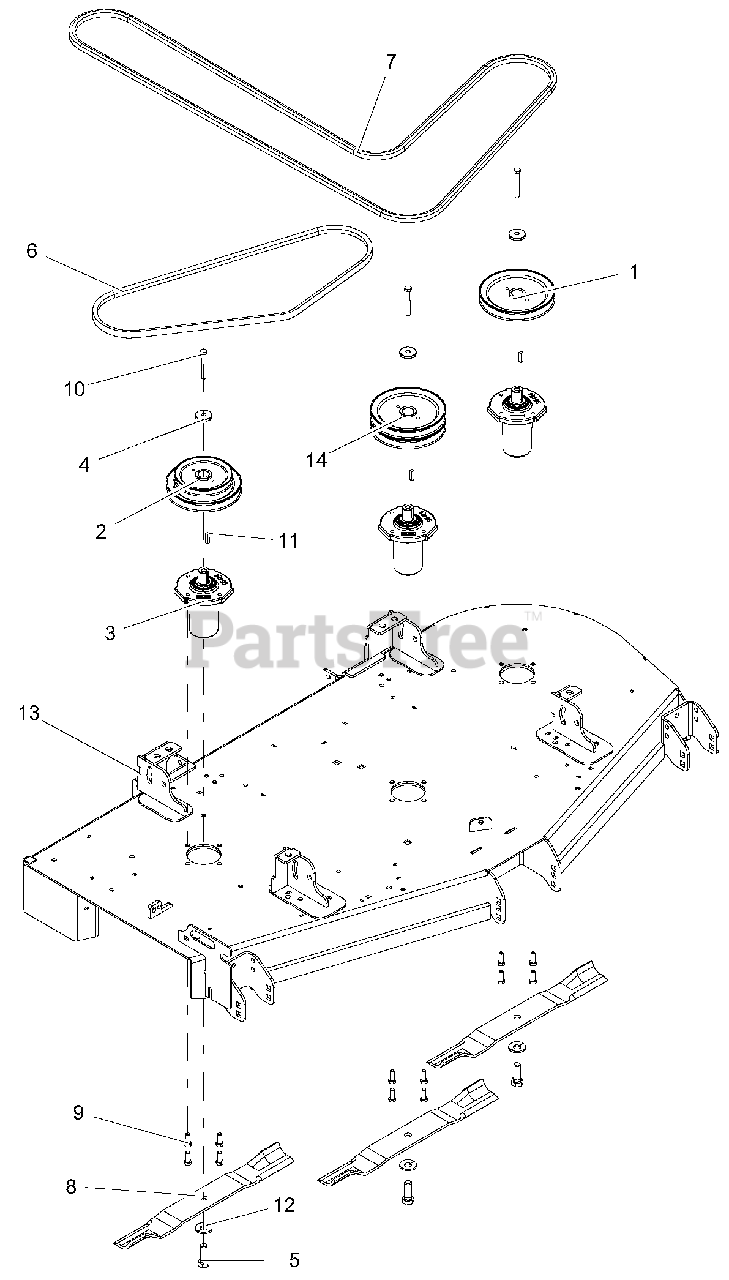 7
6
1
10
4
14
2
11
3
PartsTree™
13
9
8
12
5