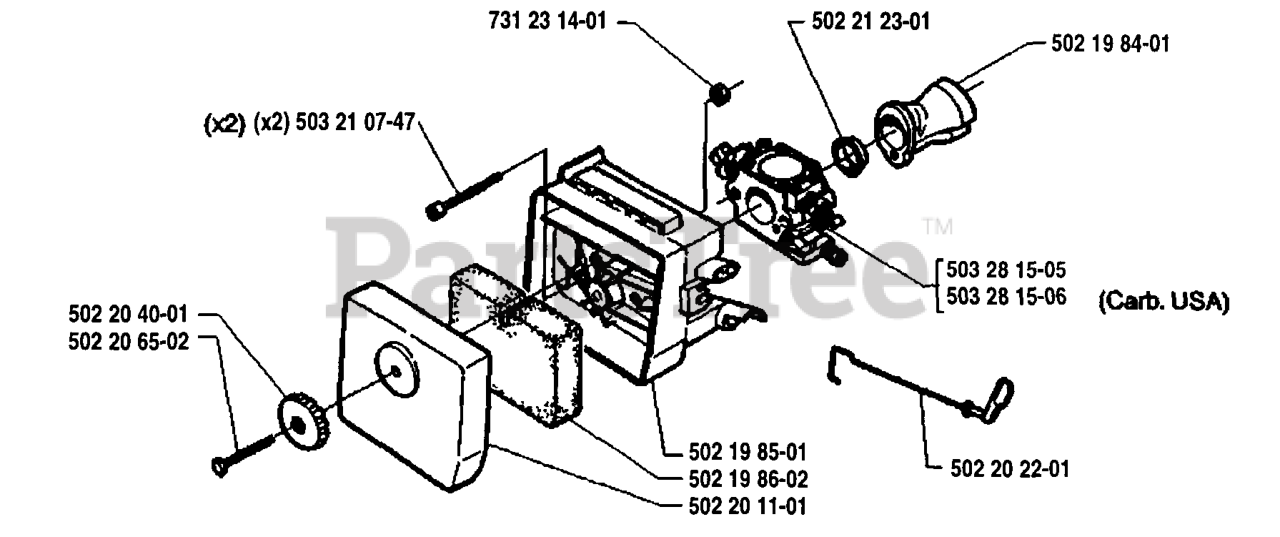 731 23 14-01

502 21 23-01

502 19 84-01

(x2) (x2) 503 21 07-47

PartsTree™

503 28 15-05
503 28 15-06

(Carb. USA)

502 20 40-01
502 20 65-02

502 19 85-01
502 19 86-02
502 20 11-01

502 20 22-01