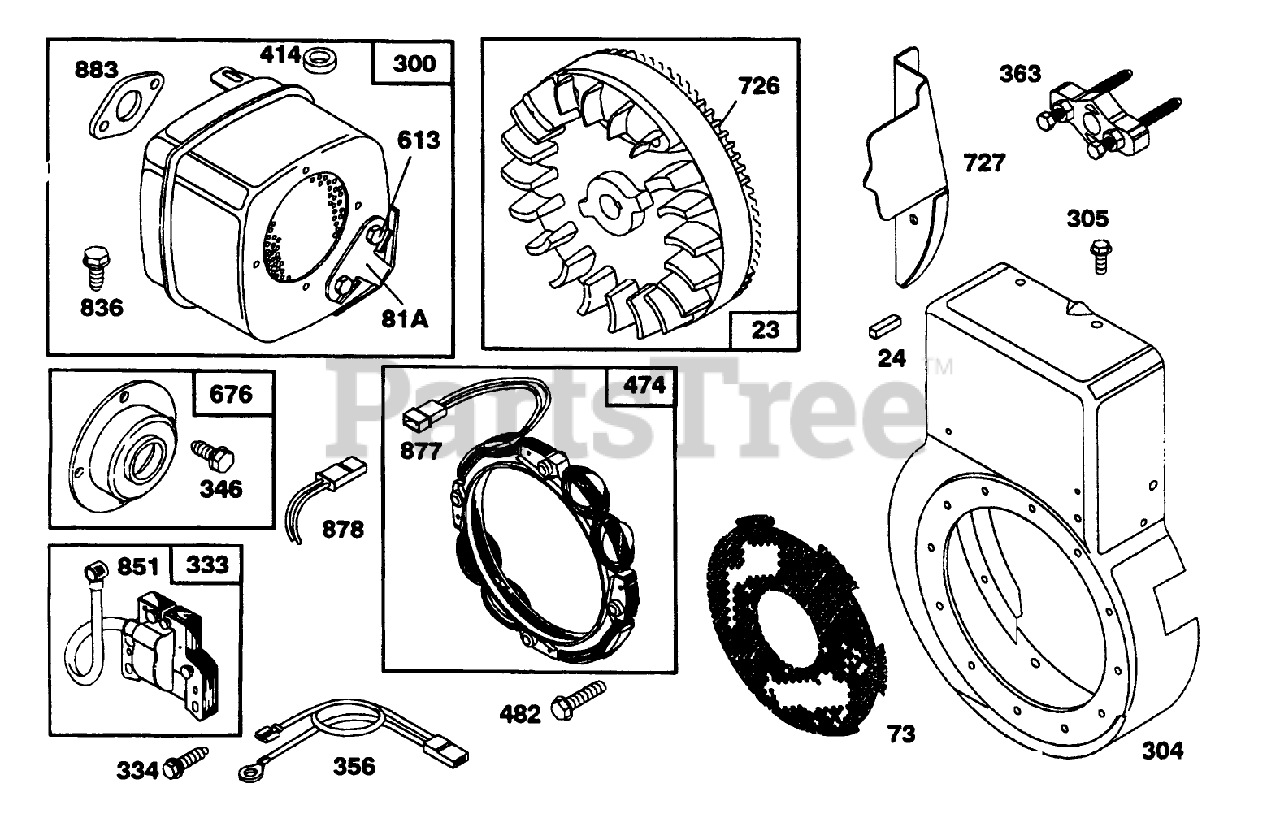 883
414
300
613
836
81A
726
23
363
727
305
24
PartsTree™
676
346
474
877
878
851
333
334
356
482
73
304