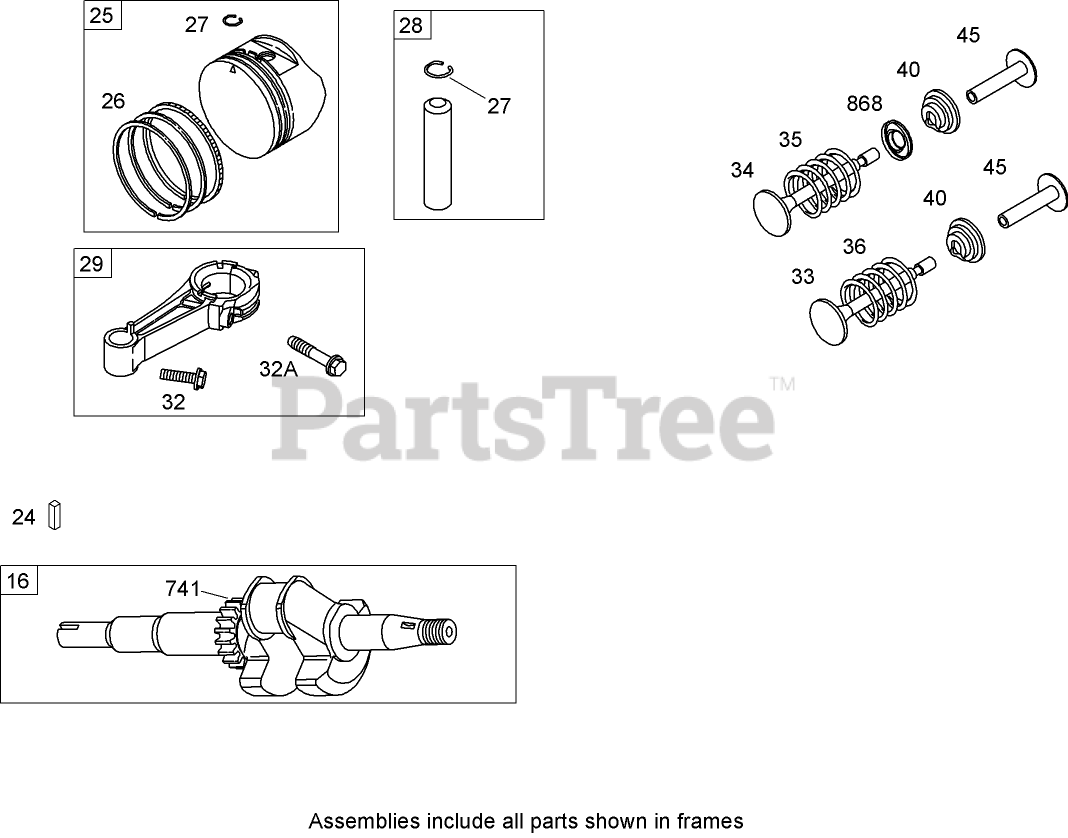 25
27
26
28
27
45
40
868
35
34
45
40
36
33
29
32A
32
PartsTree™
24
16
741

Assemblies include all parts shown in frames