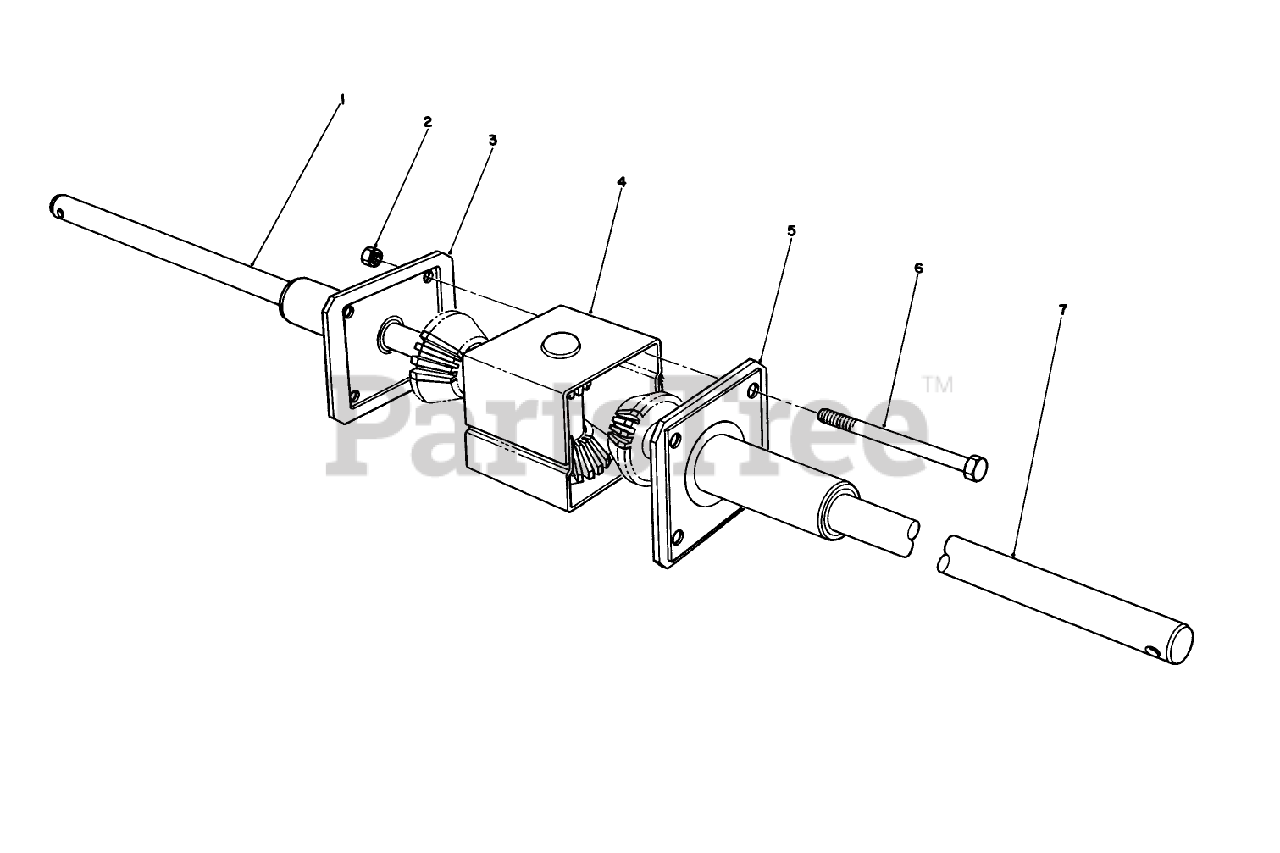 1
2
3
4
5
6
7
PartsTree™